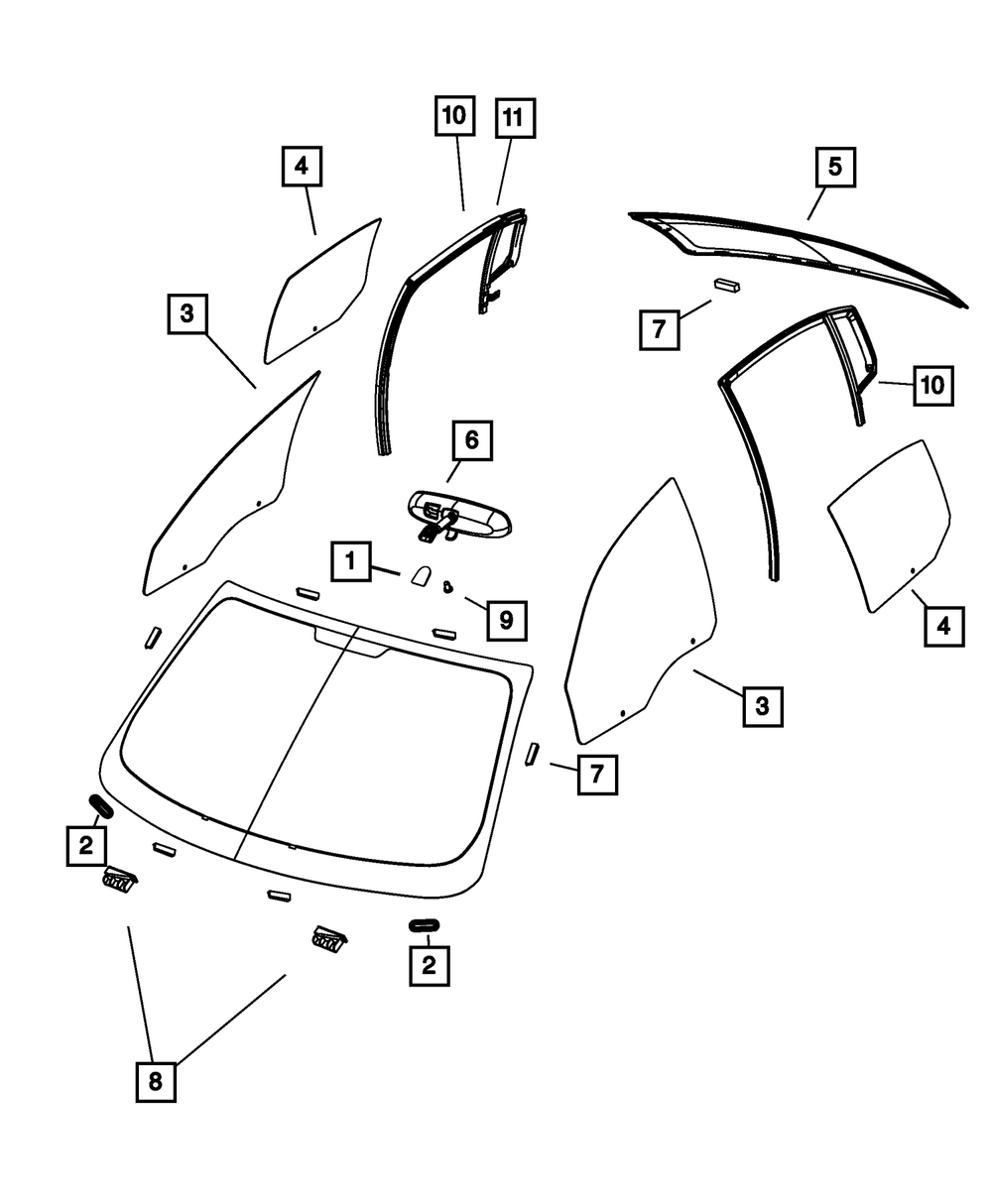 10
11
4
5
3
7
10
6
1
9
4
3
7
2
2
8