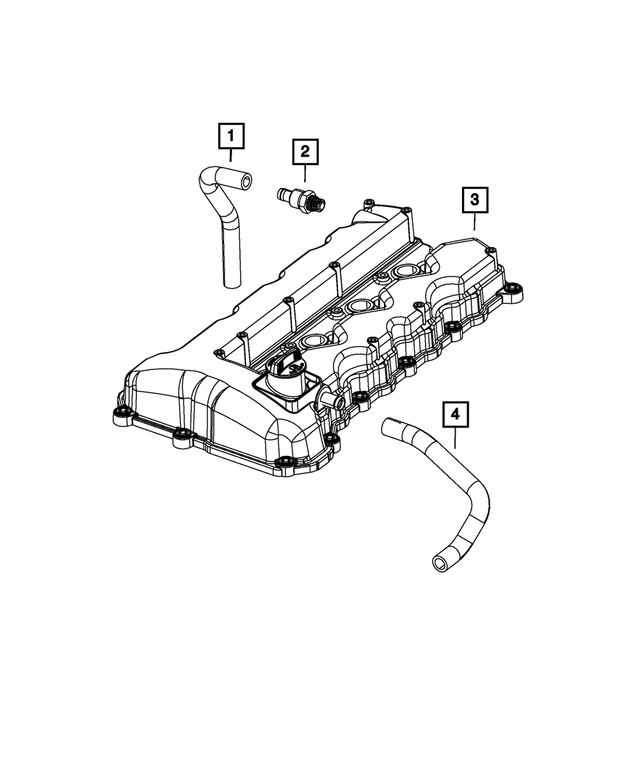 1
2
3
4