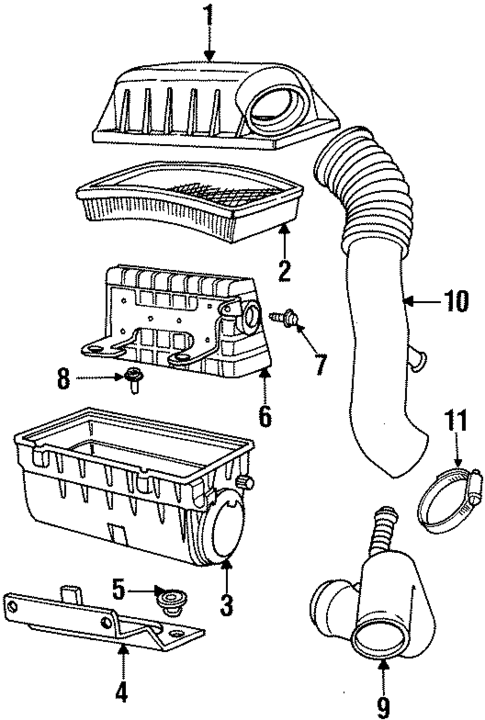 1
2
10
7
8
6
11
5
3
4
9