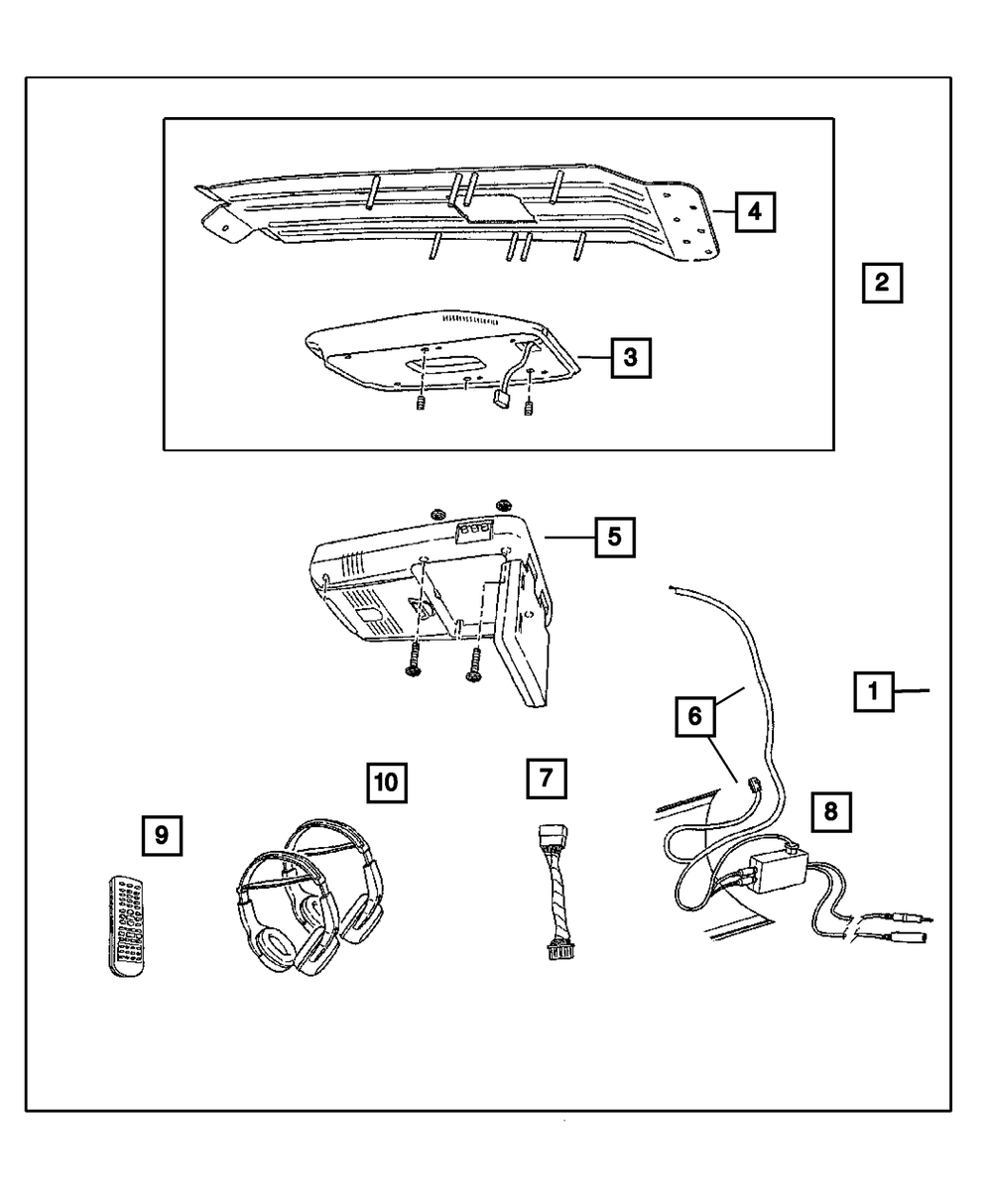 4
2
3
5
1
6
10
7
8
9