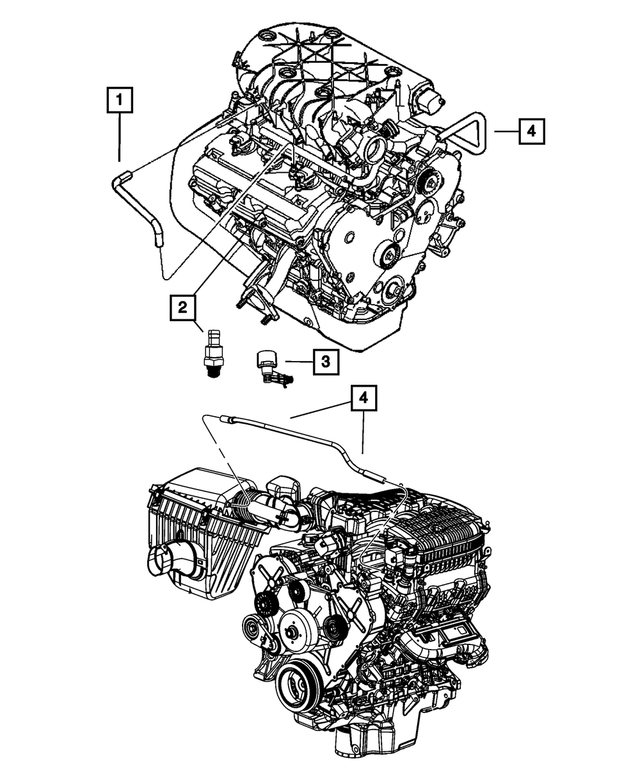 1
4
2
3
4