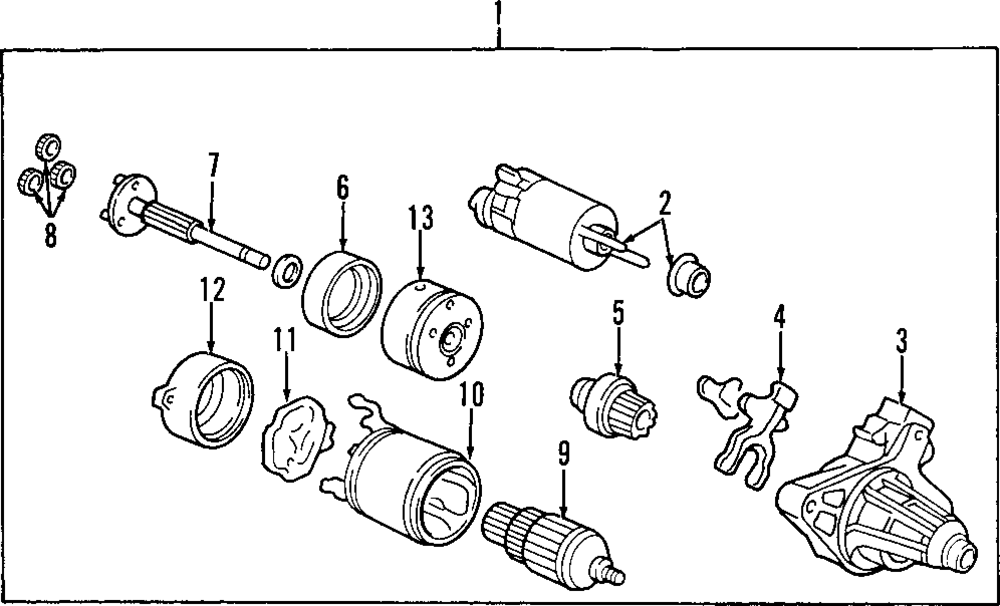 1

7

6

13

2

8

12

11

5

4

3

10

9