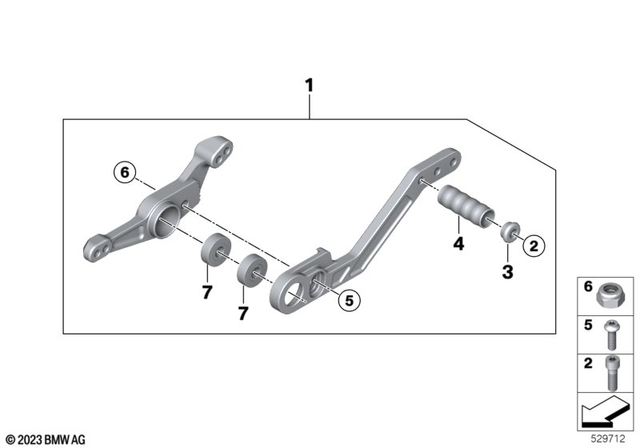 1

6

4

2

3

7

7

5

6

5

2

© 2023 BMW AG

529712