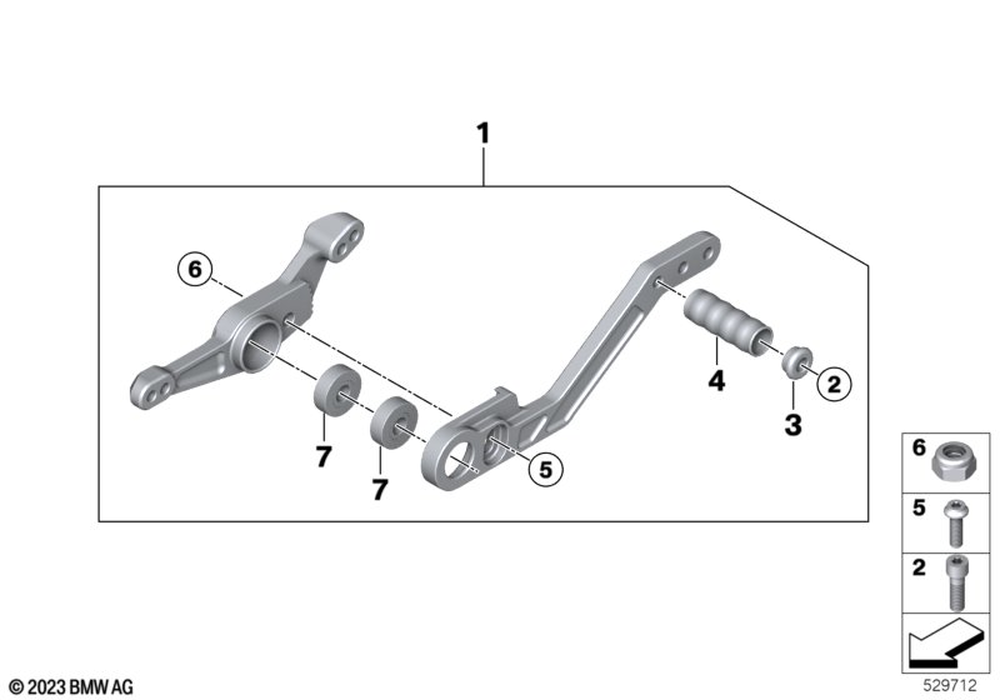 1
6
4
2
3
7
7
5
6
5
2
© 2023 BMW AG
529712