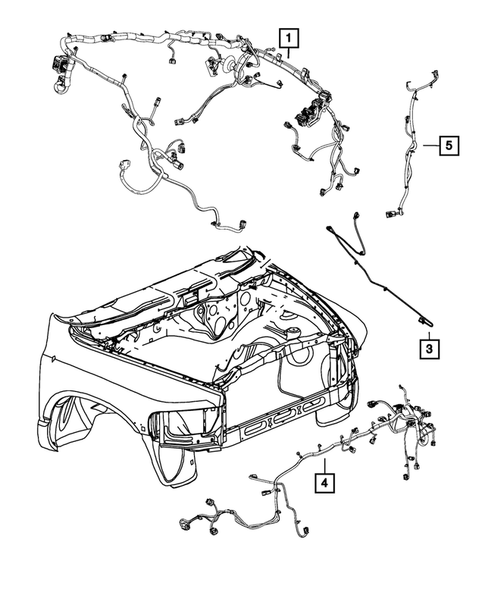 1

5

3

4