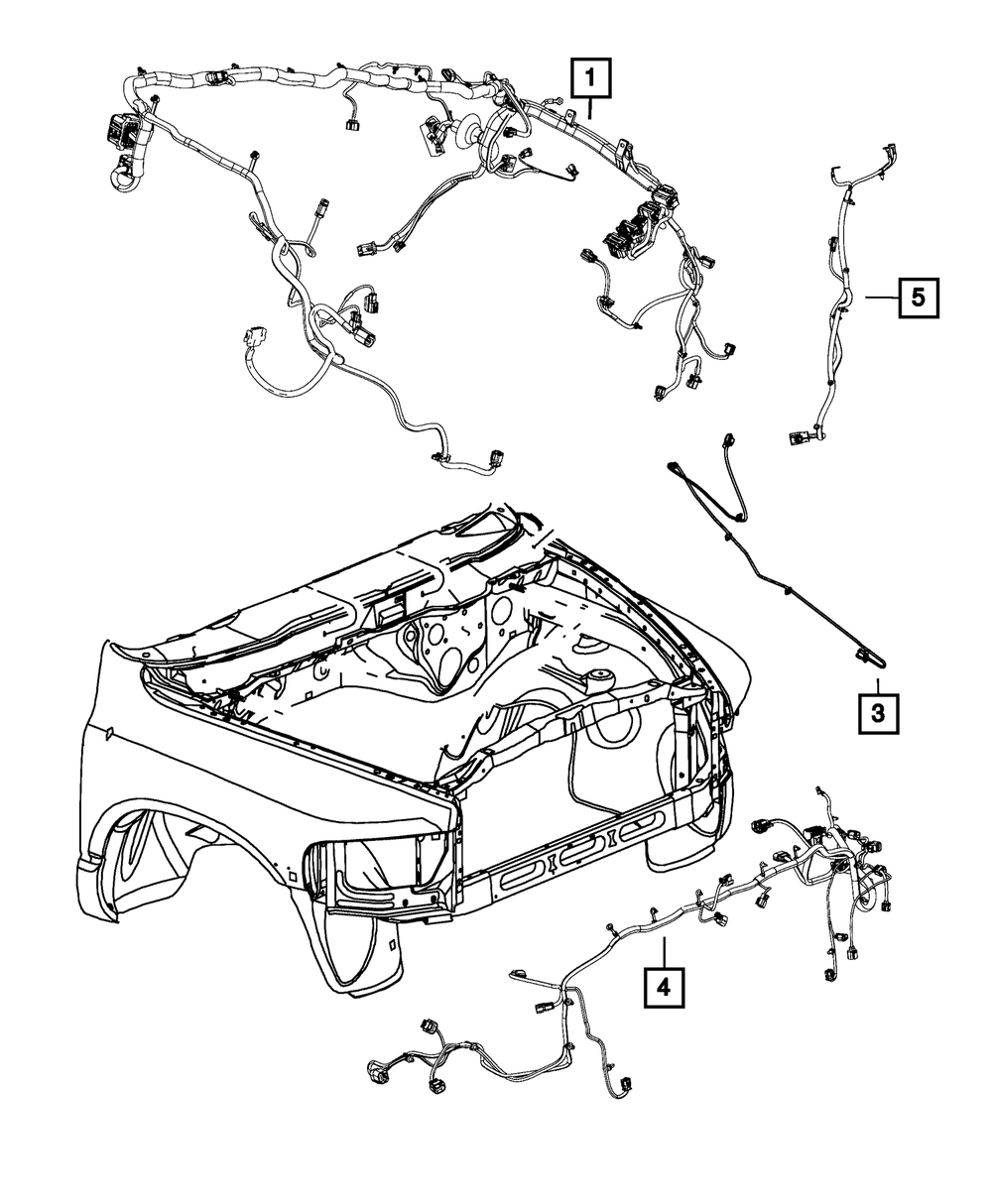 1

5

3

4