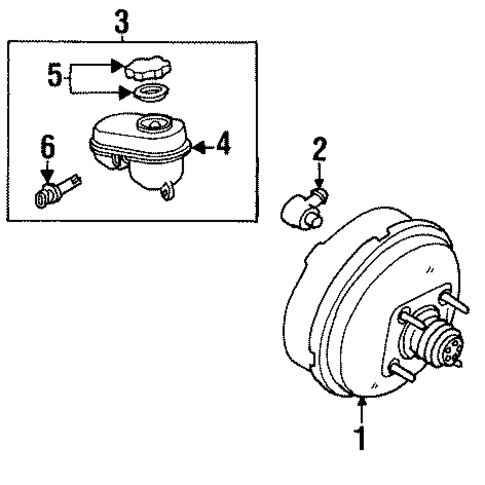 3
5
6
4
2
1