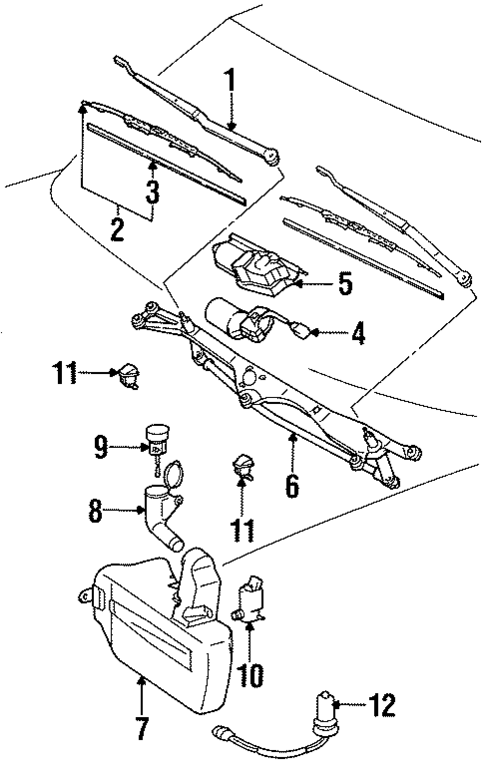 1
3
2
5
4
11
9
6
8
11
10
7
12