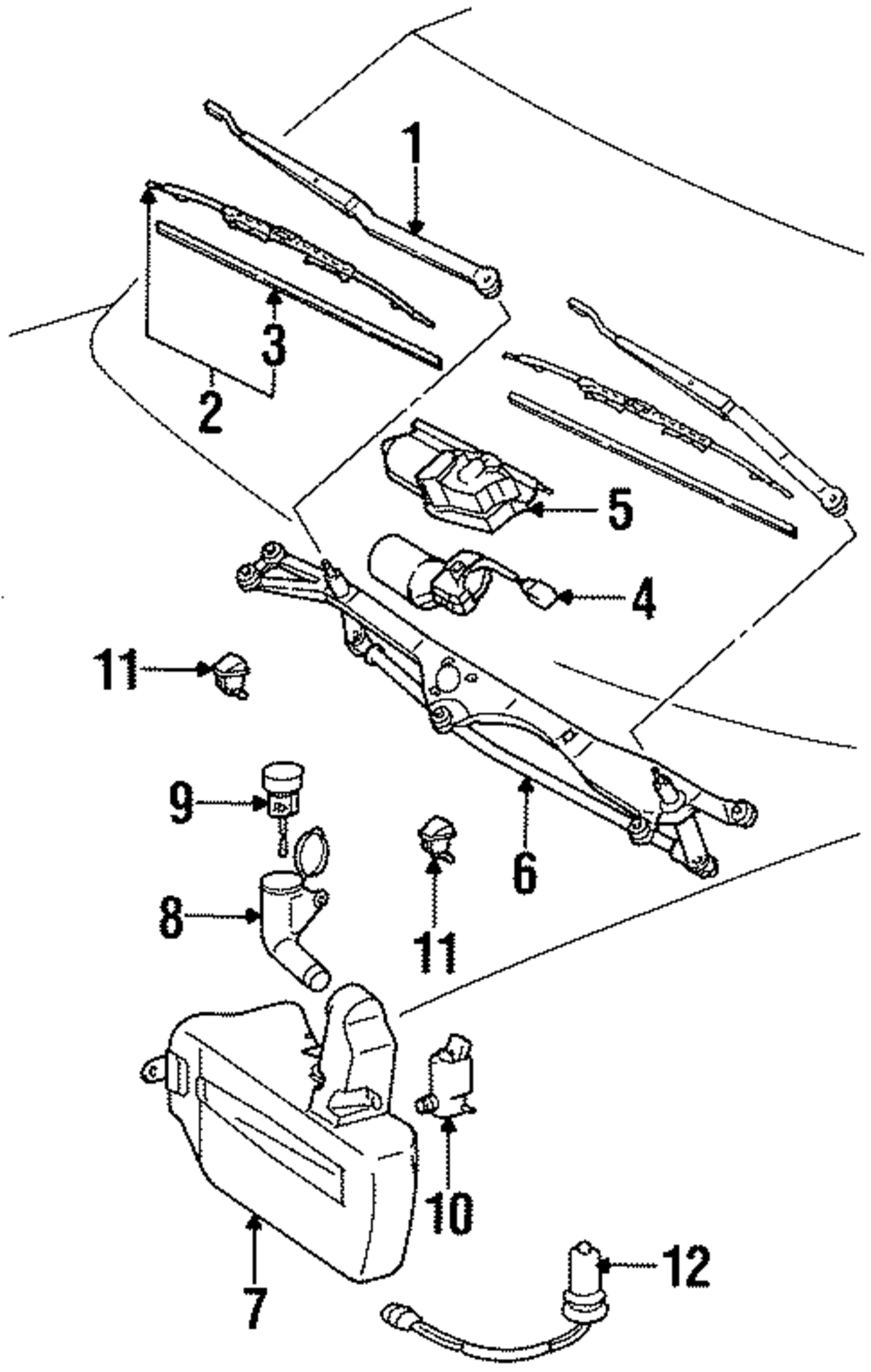 1
3
2
5
4
11
9
6
8
11
10
7
12