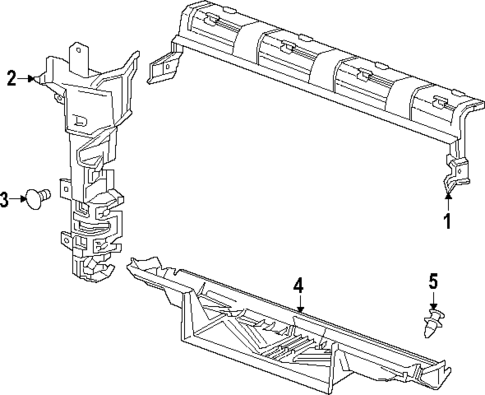 2
3
1
4
5