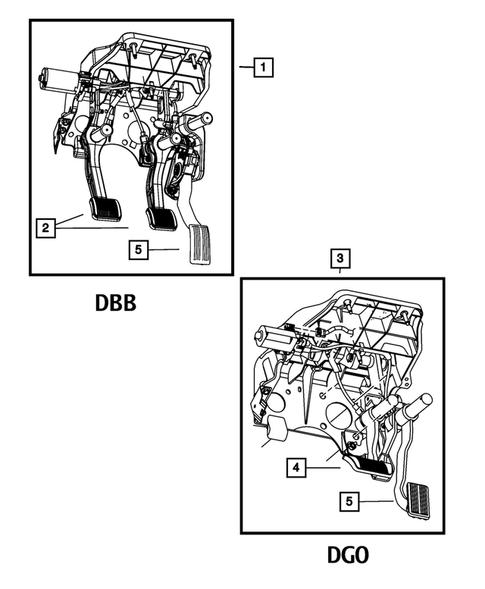 1

2

5

DBB

3

4

5

DG0