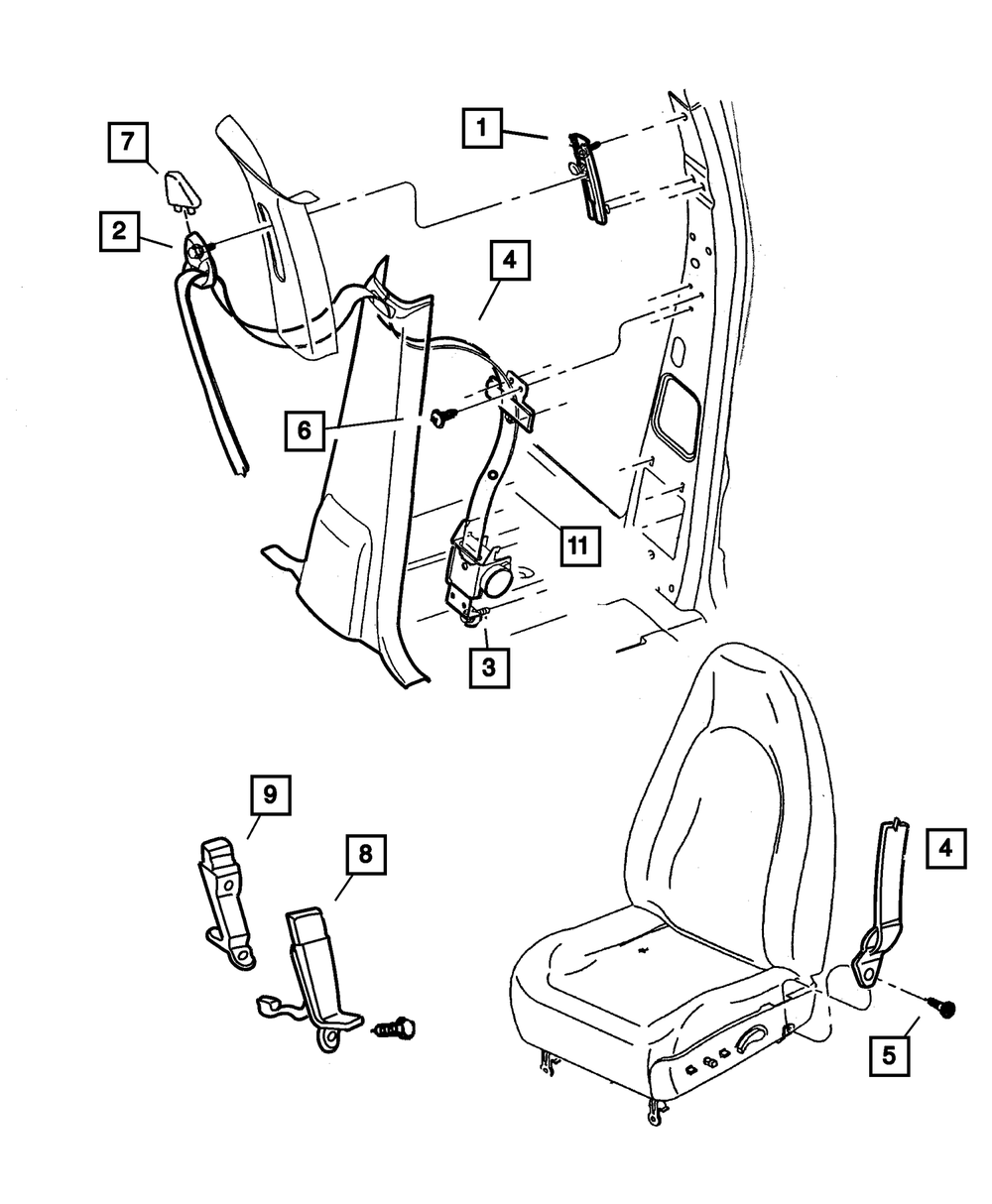 7
1
2
4
6
11
3
9
8
4
5