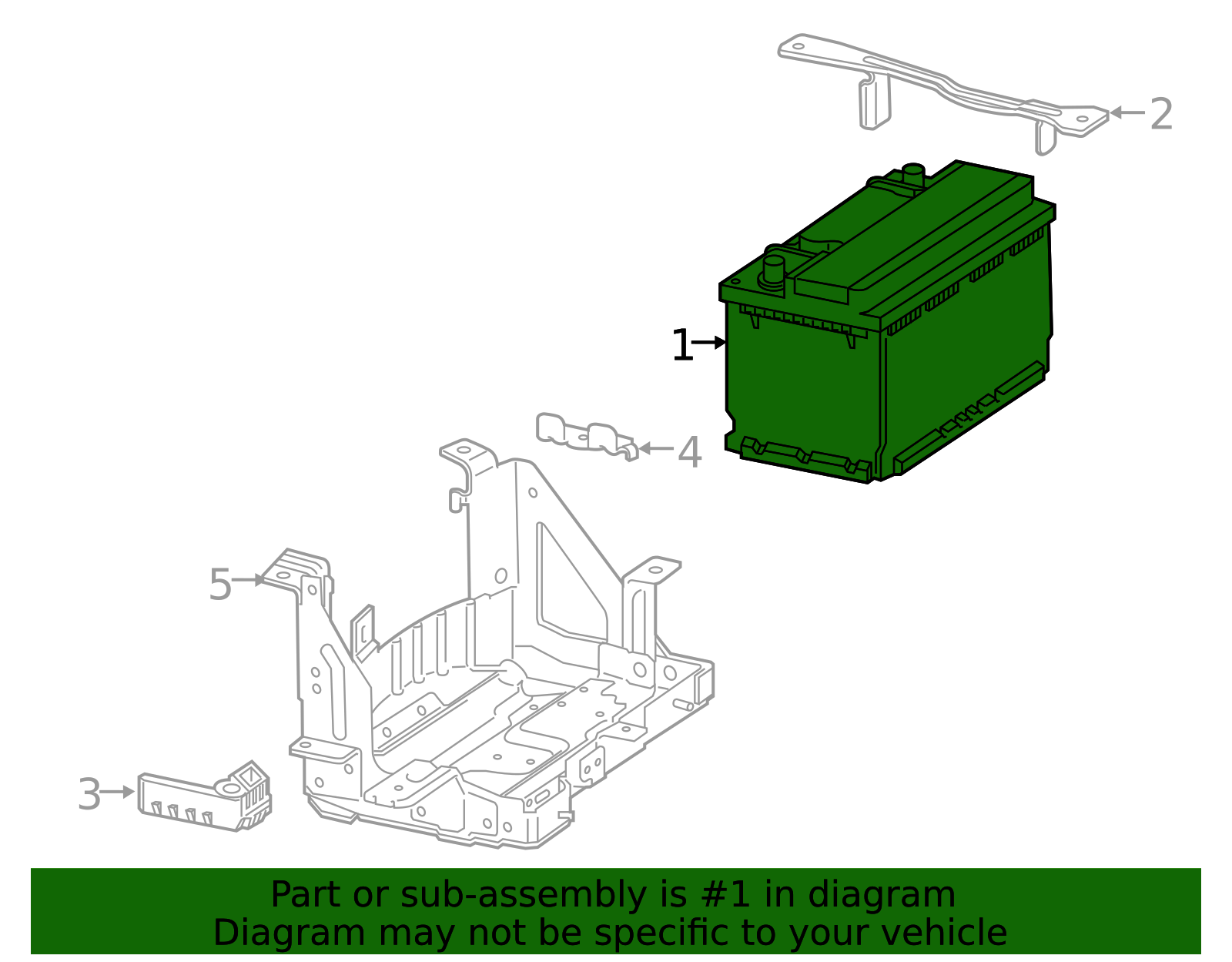 2

1

4

5

3

Part or sub-assembly is #1 in diagram
Diagram may not be specific to your vehicle