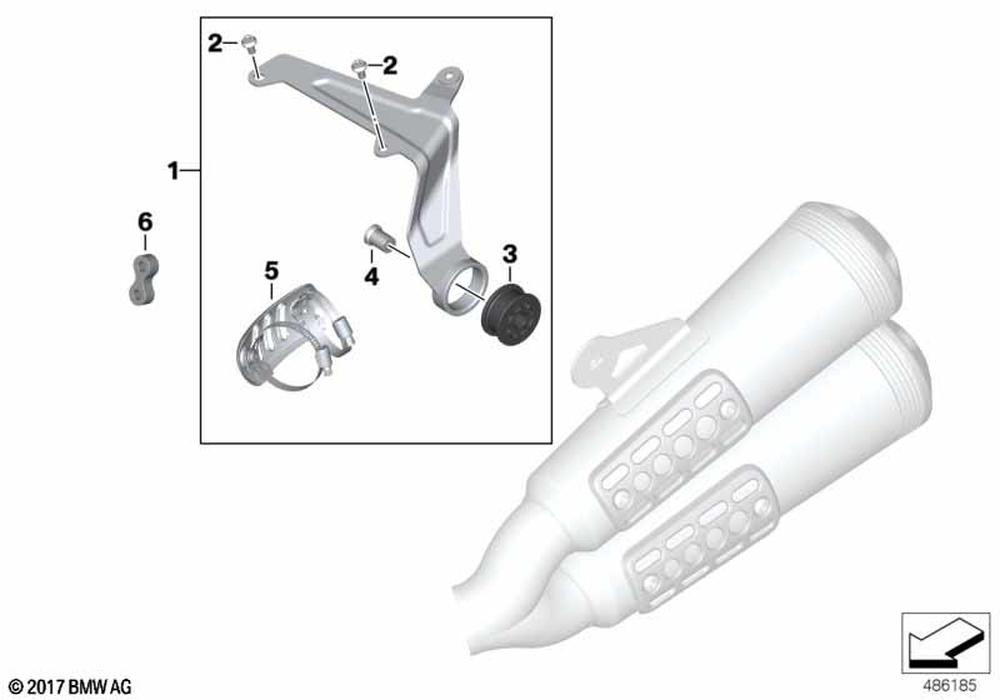 2
2
1
6
5
4
3
© 2017 BMW AG
486185