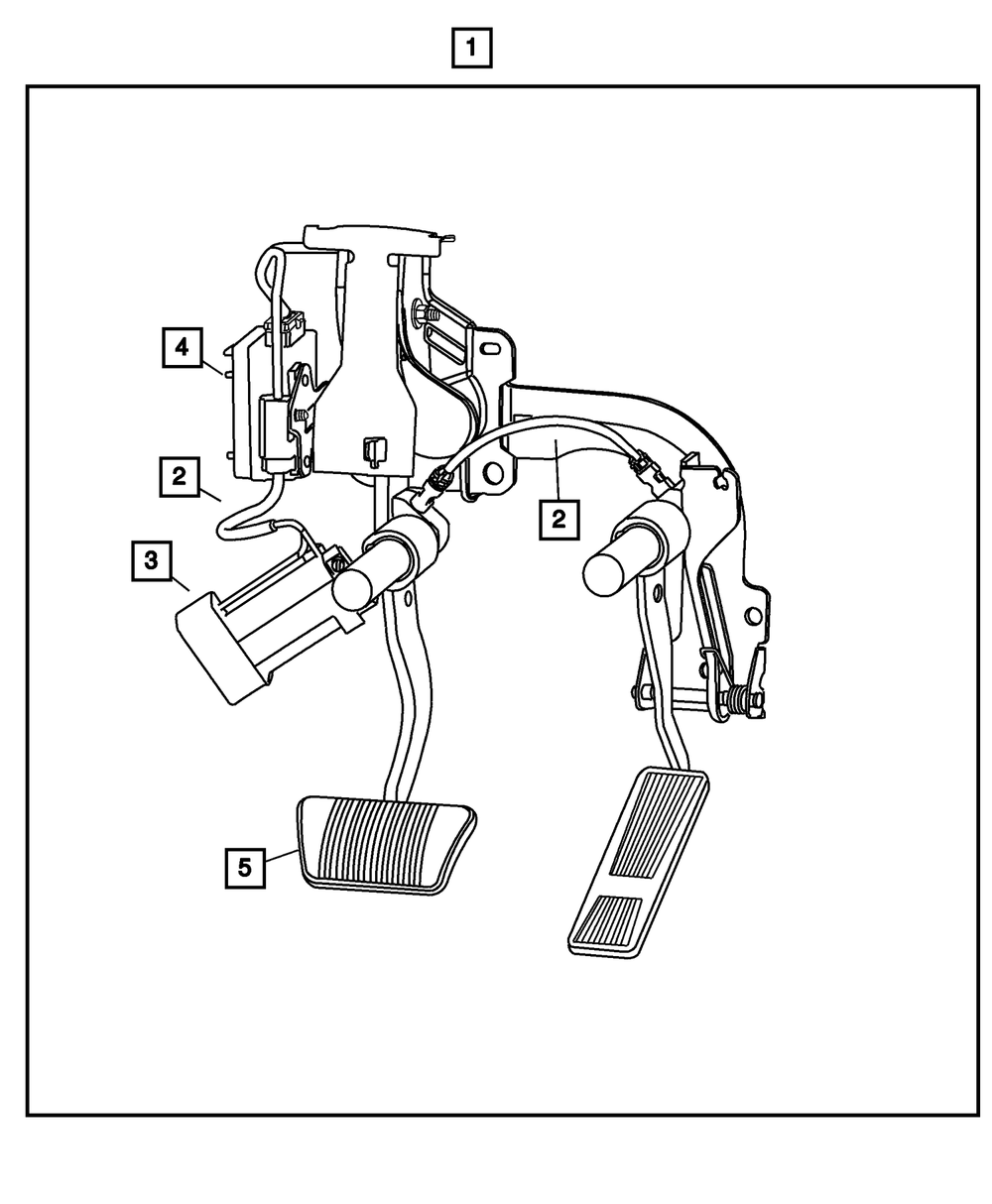 1

4

2

2

3

5