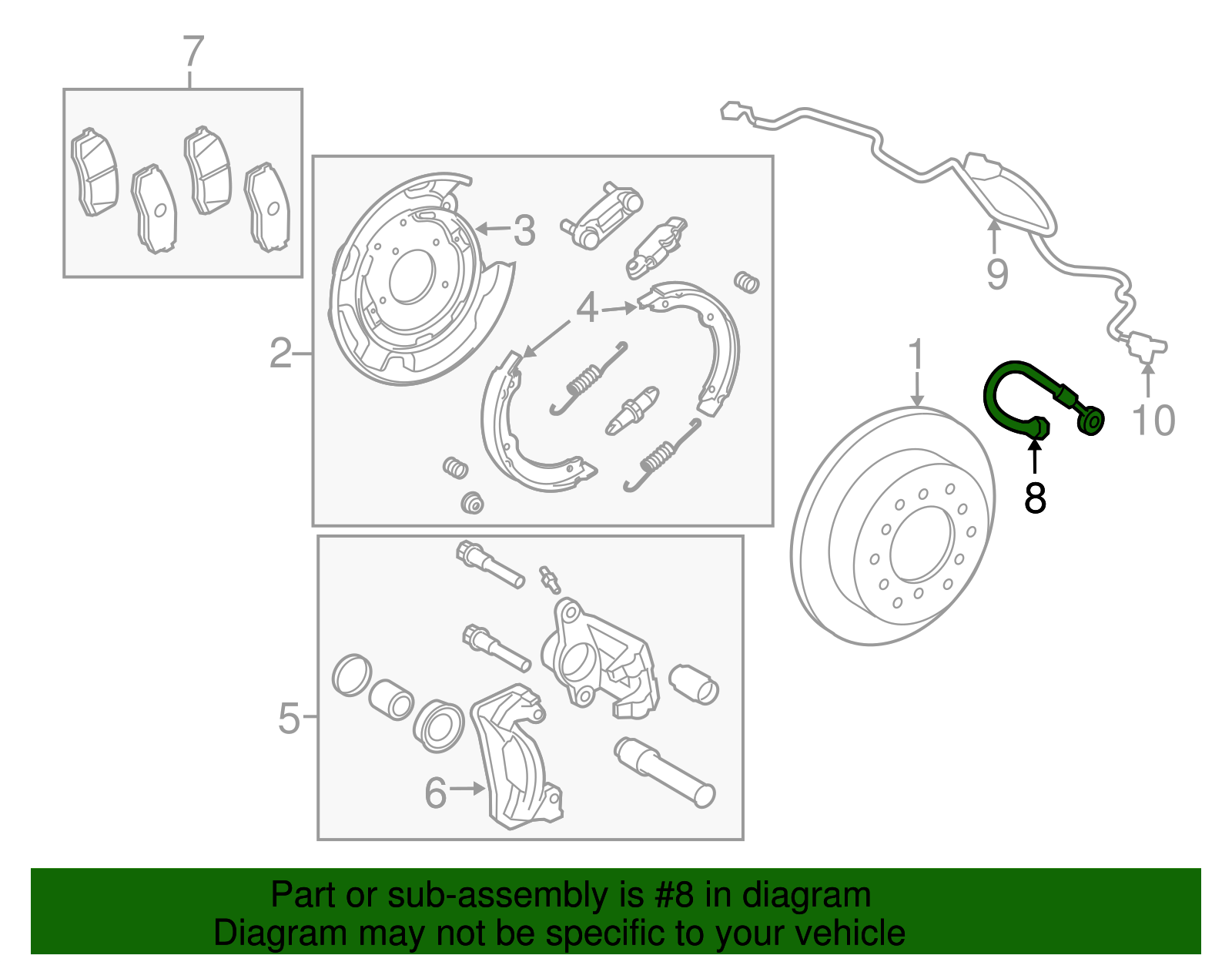 7
3
9
4
2
1
10
8
5
6

Part or sub-assembly is #8 in diagram
Diagram may not be specific to your vehicle