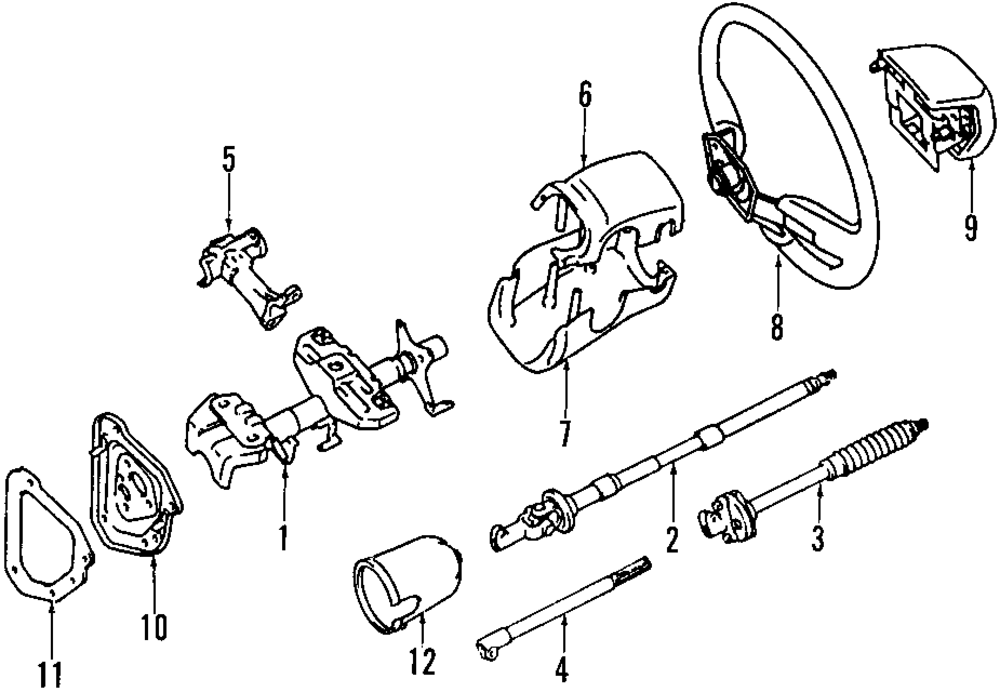 6
5
9
8
7
1
2
3
10
11
12
4