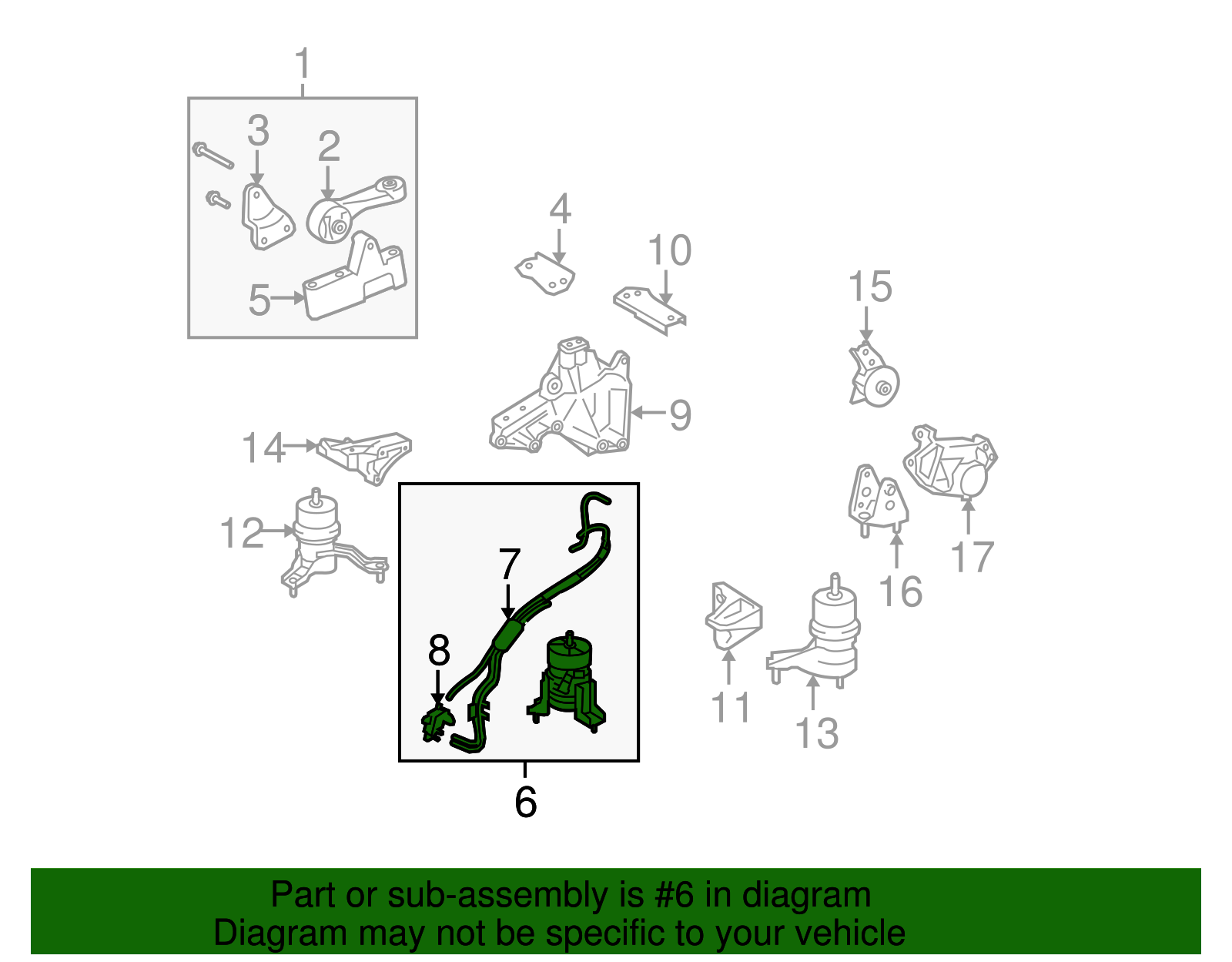 1
3
2
5
4
10
15
9
14
12
7
8
6
11
13
16
17

Part or sub-assembly is #6 in diagram
Diagram may not be specific to your vehicle