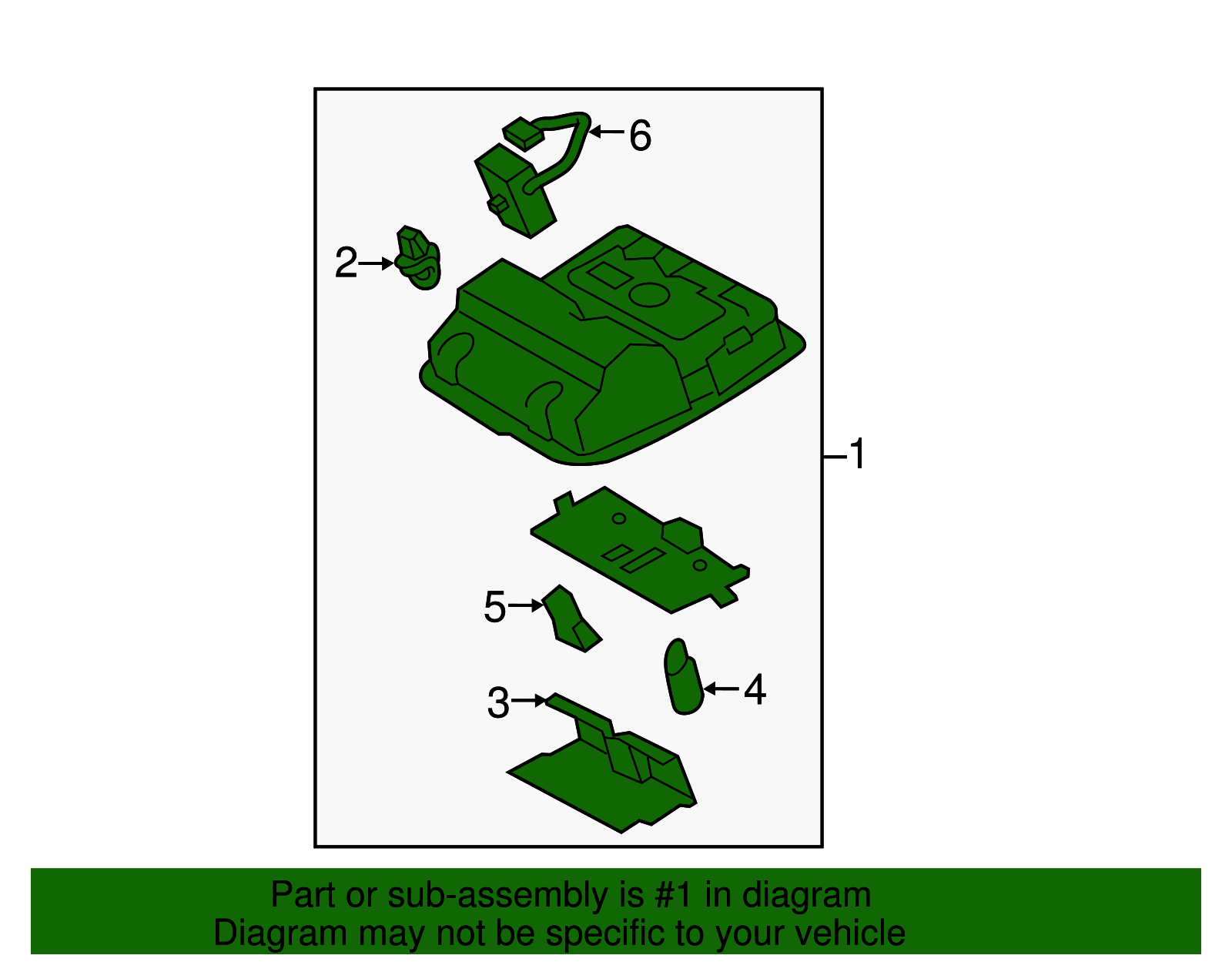 6
2
1
5
4
3
Part or sub-assembly is #1 in diagram
Diagram may not be specific to your vehicle