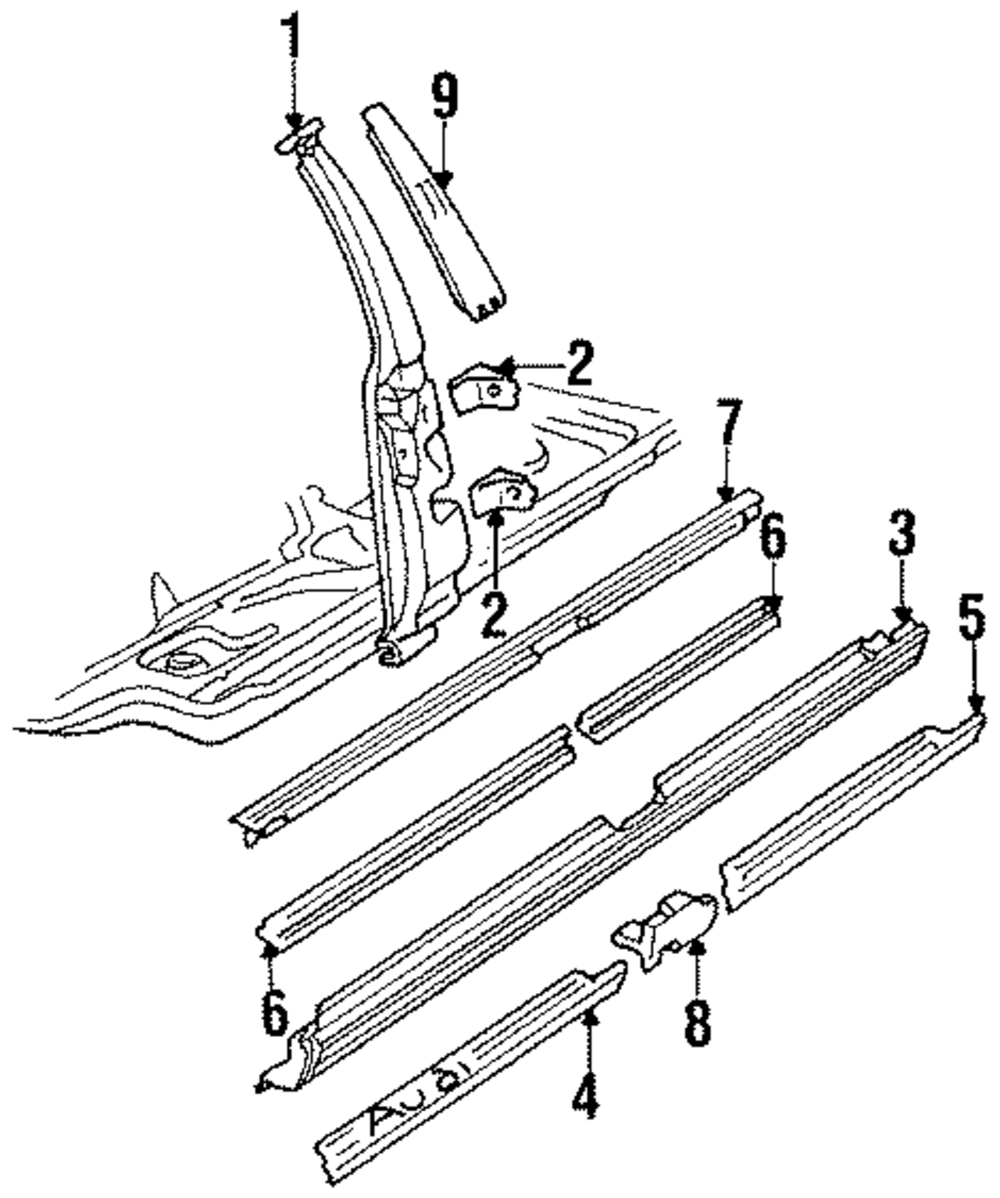 1
9
2
7
2
6
3
5
6
8
4
Audi