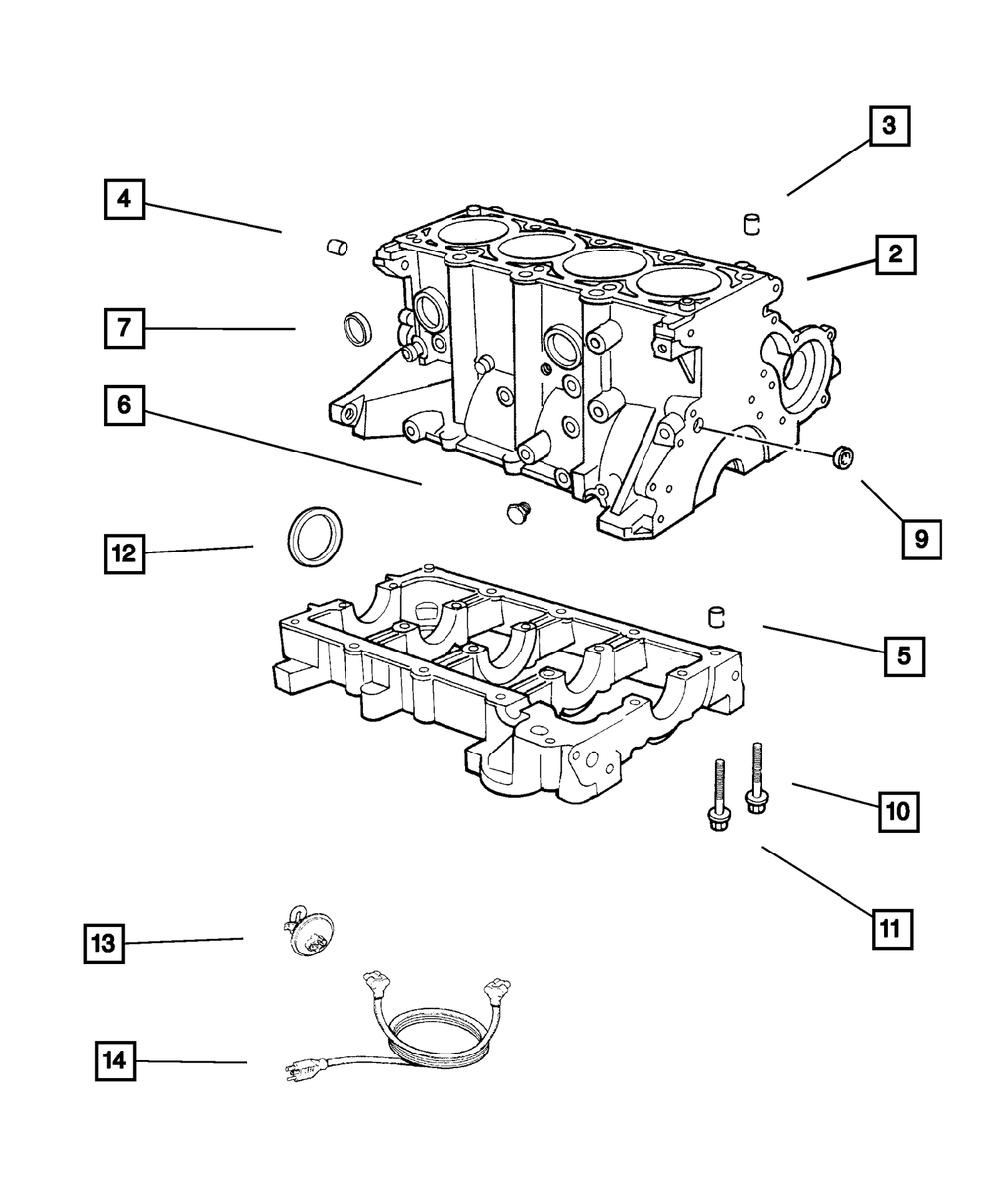 3
4
2
7
6
9
12
5
10
11
13
14