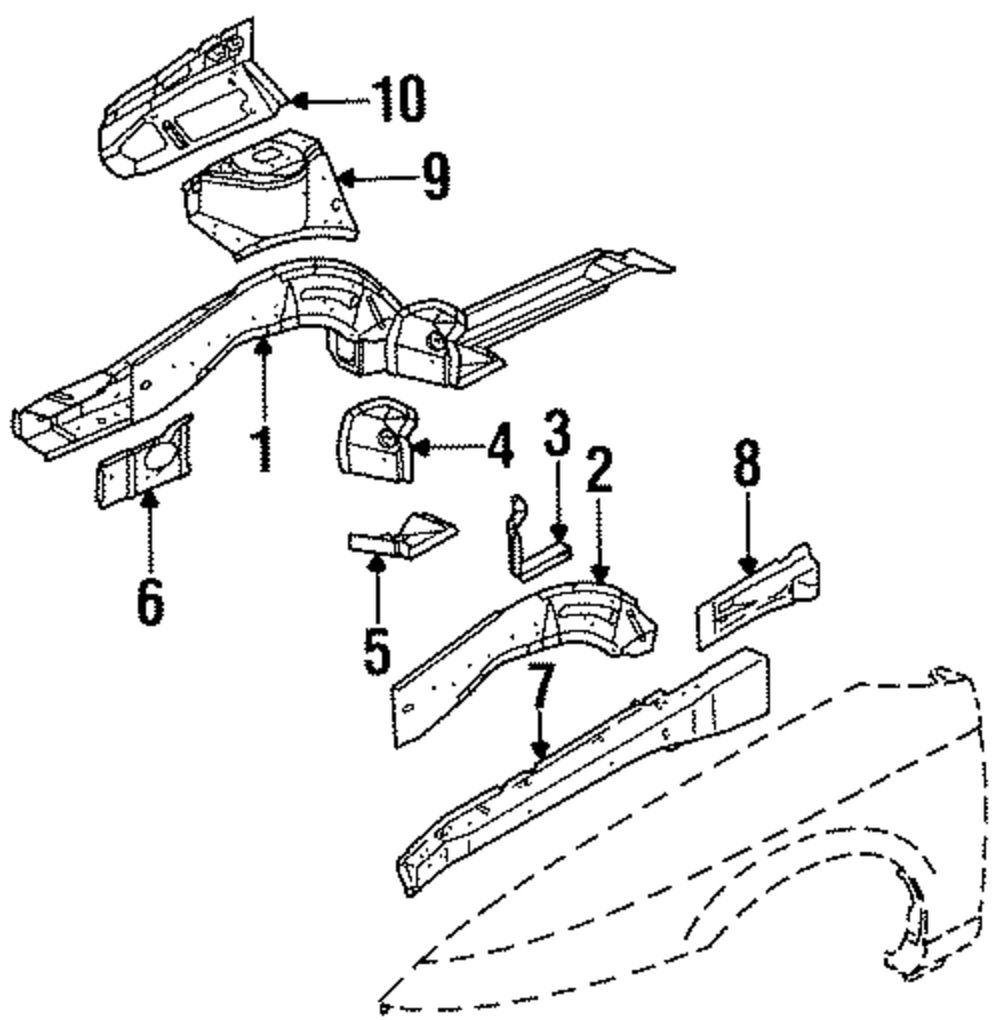 10
9
1
4
3
2
8
6
5
7