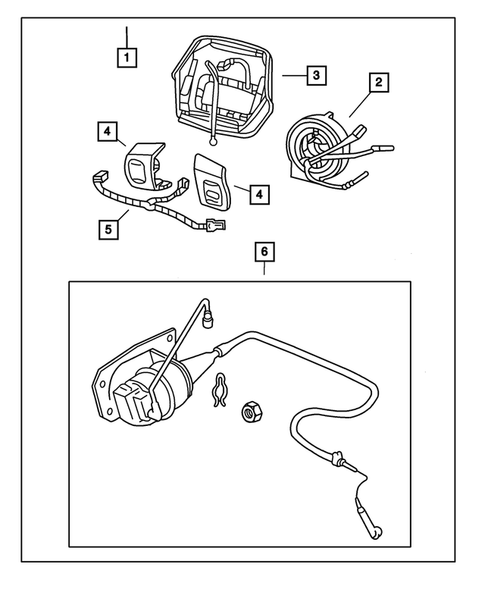 1
3
2
4
4
5
6