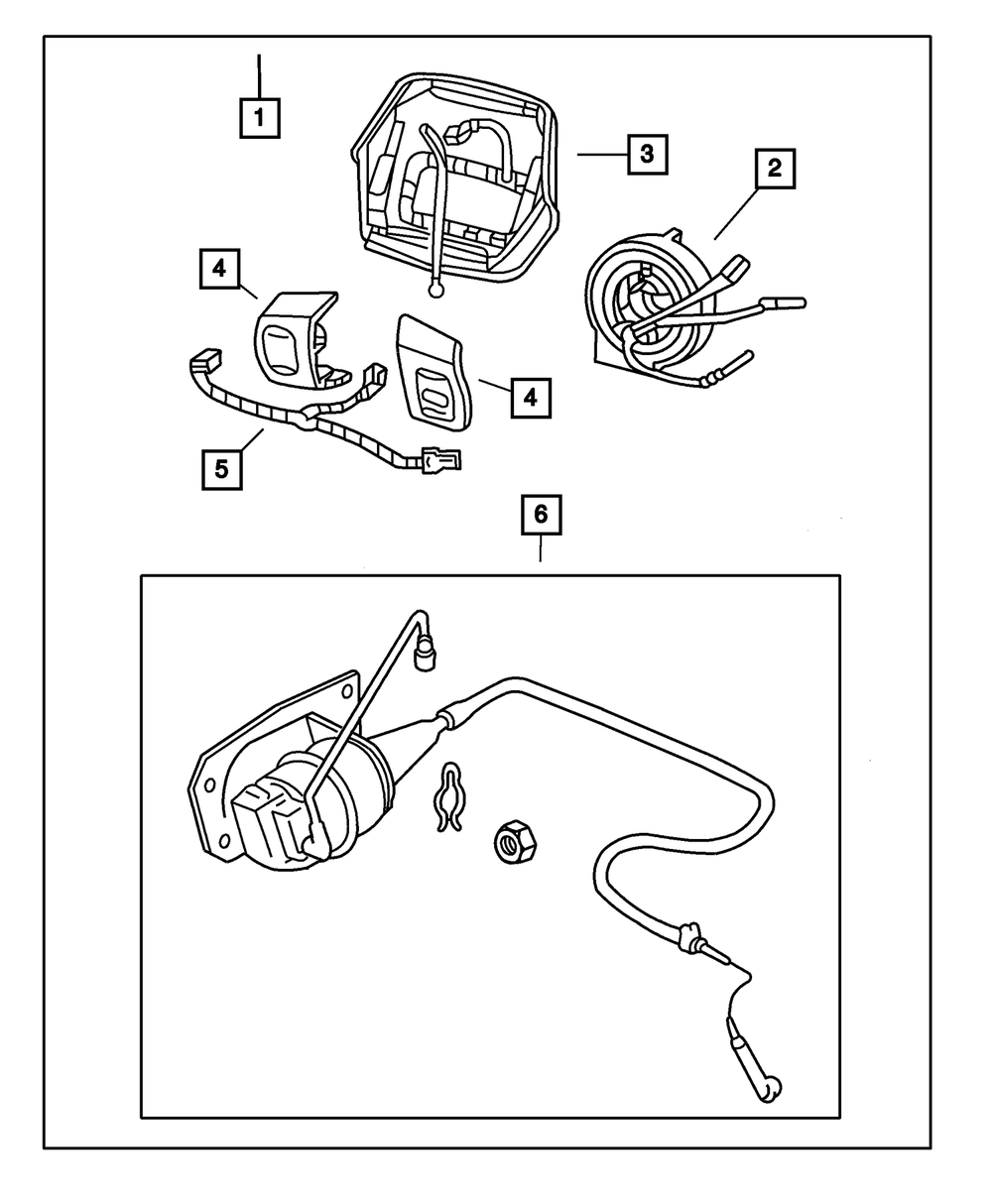 1
3
2
4
4
5
6