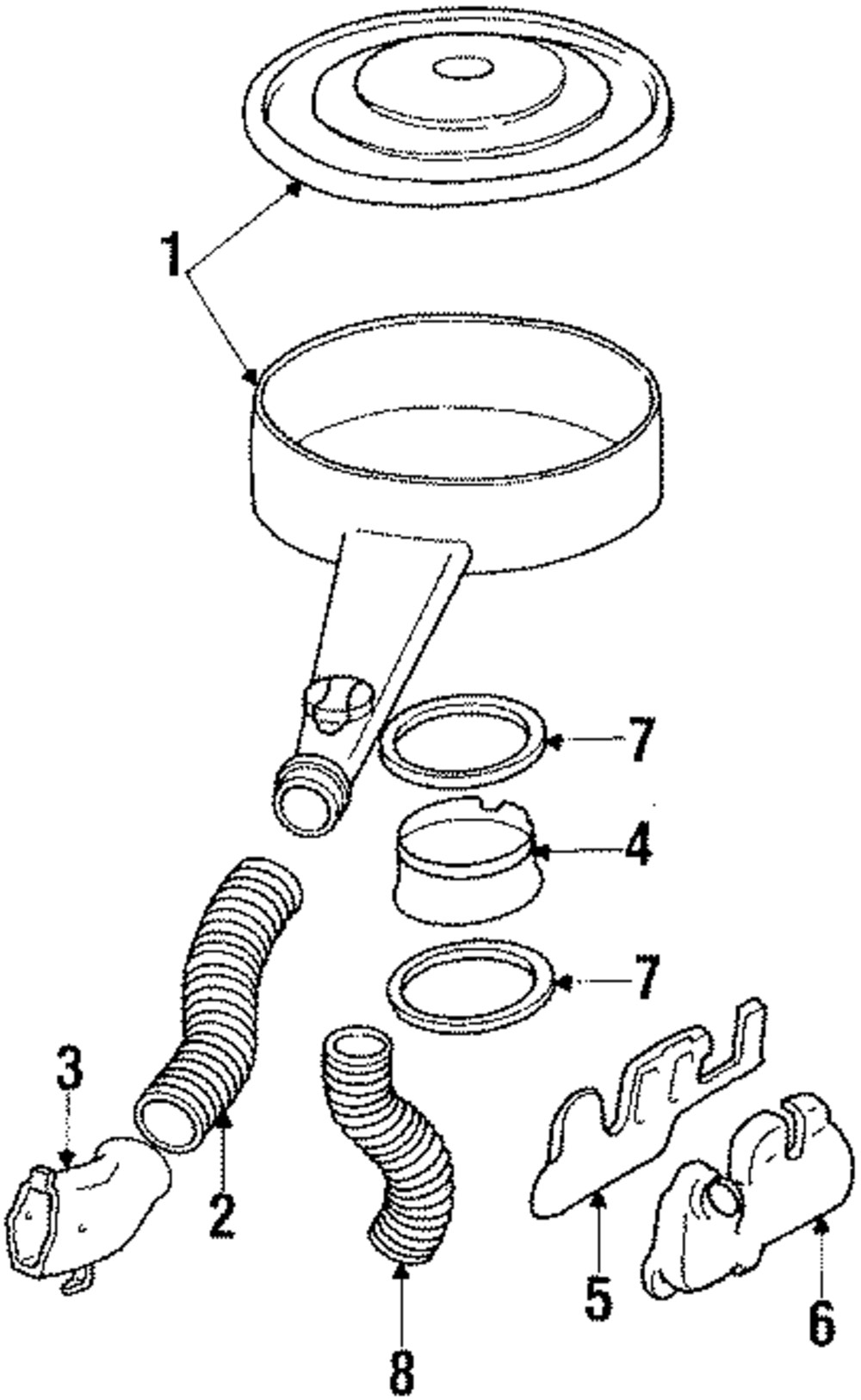 1
7
4
7
3
2
8
5
6