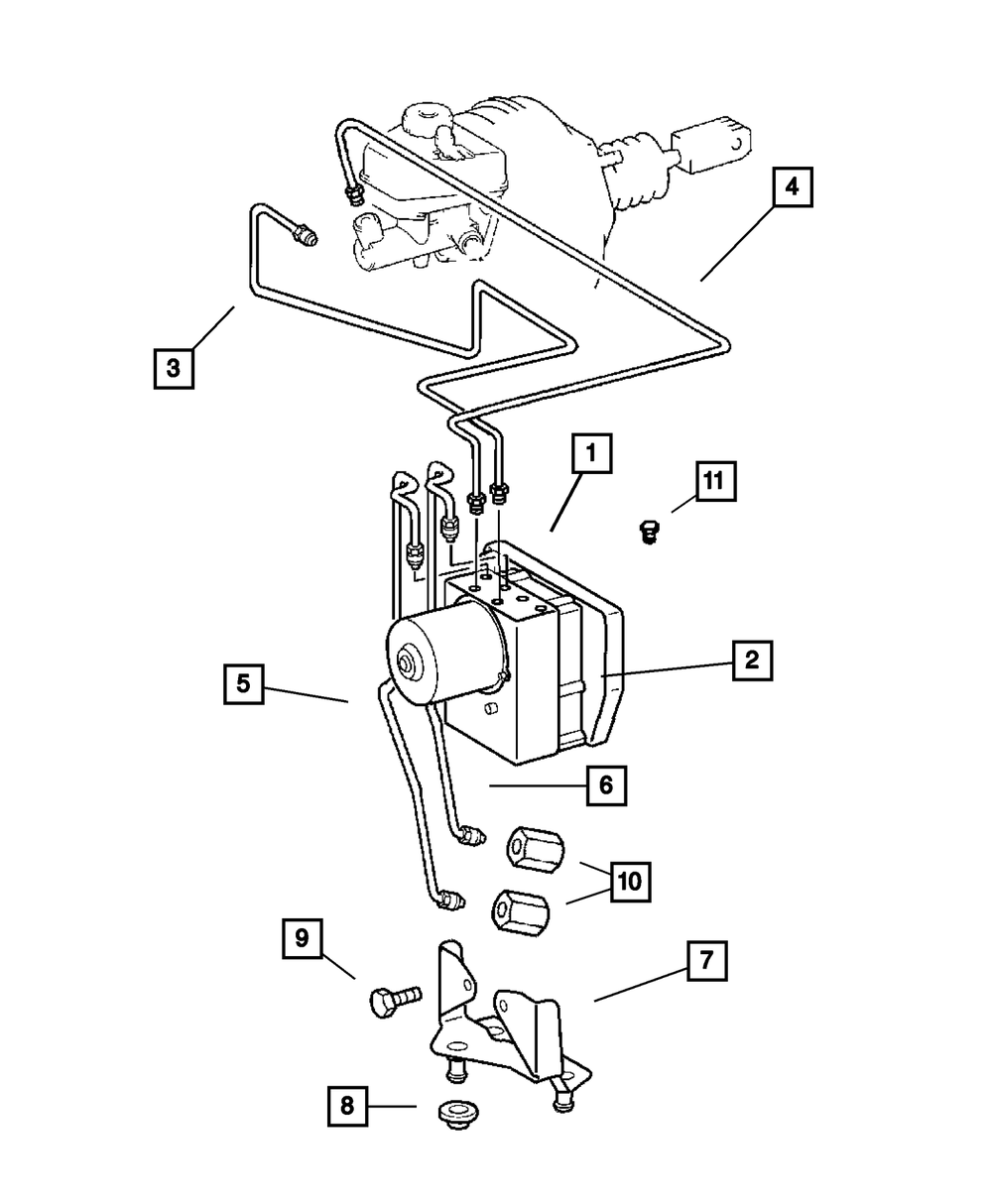 4
3
1
11
2
5
6
10
9
7
8