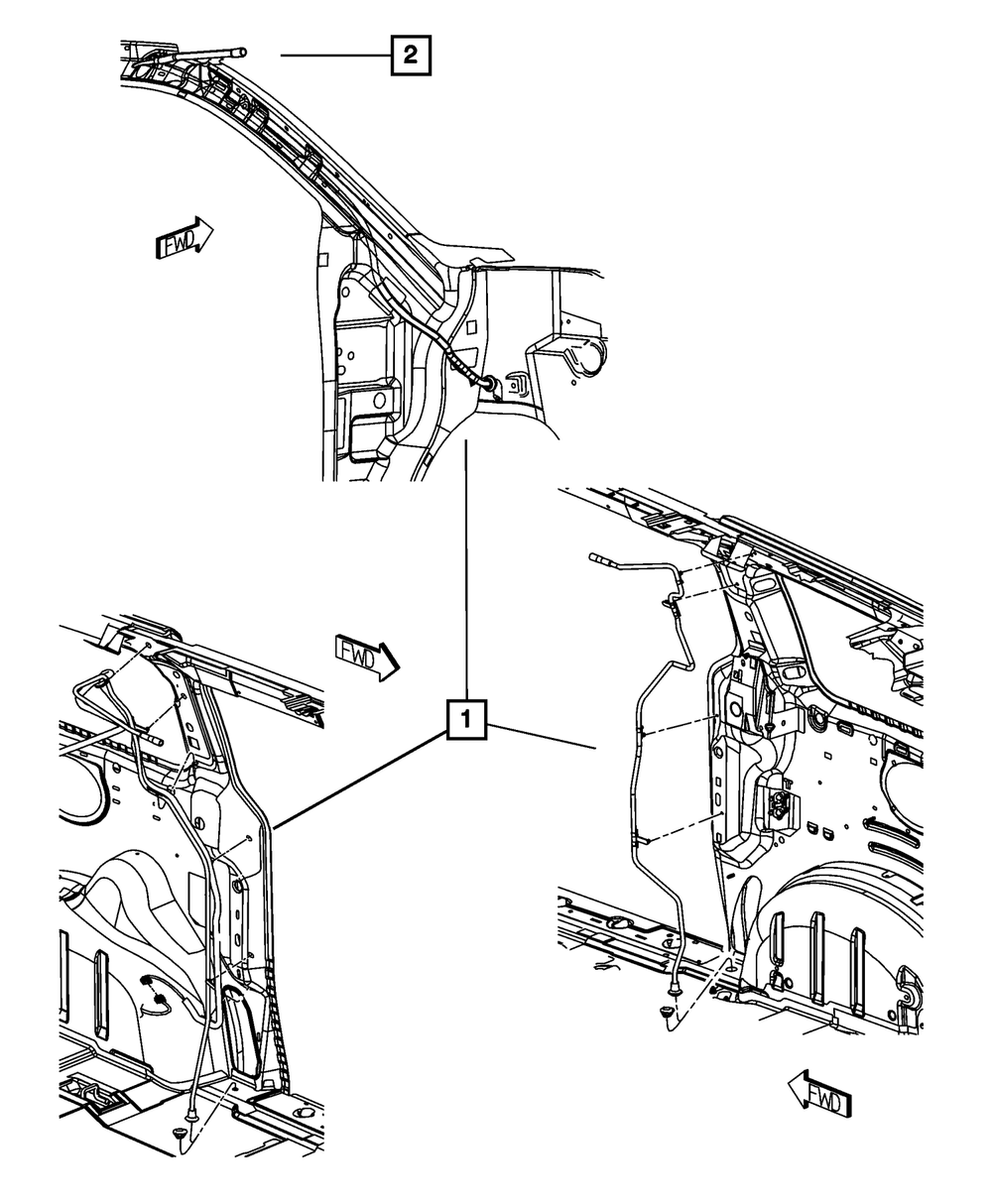 2

FWD

FWD

1

FWD