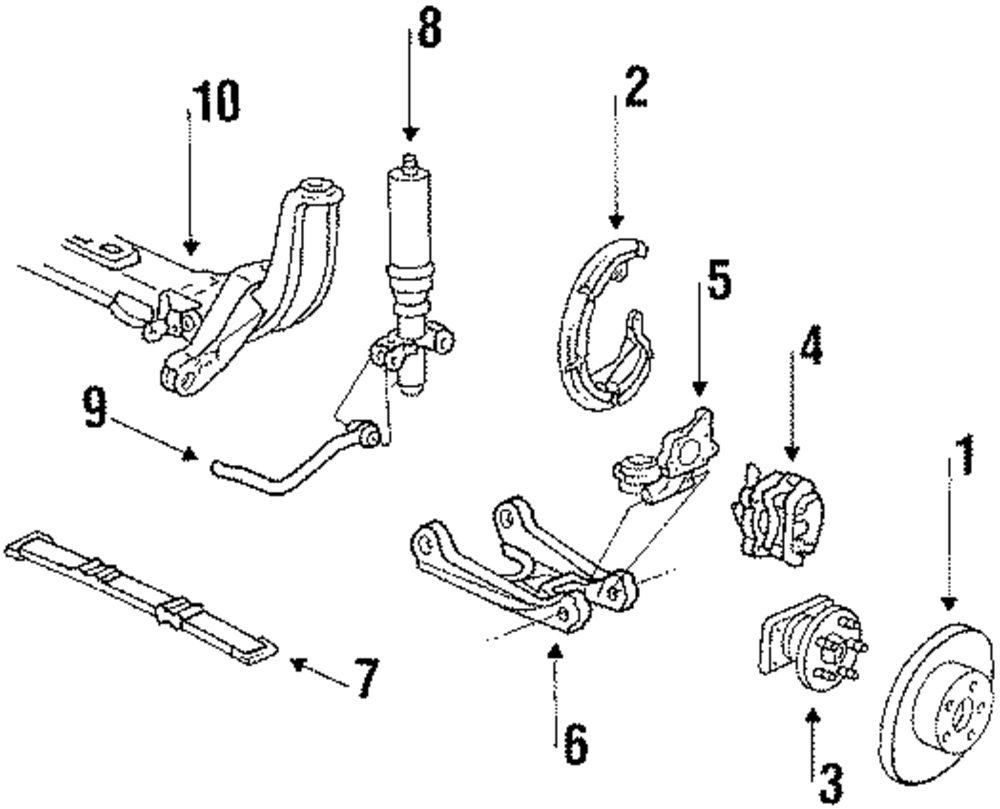 8
10
2
5
4
9
1
7
6
3