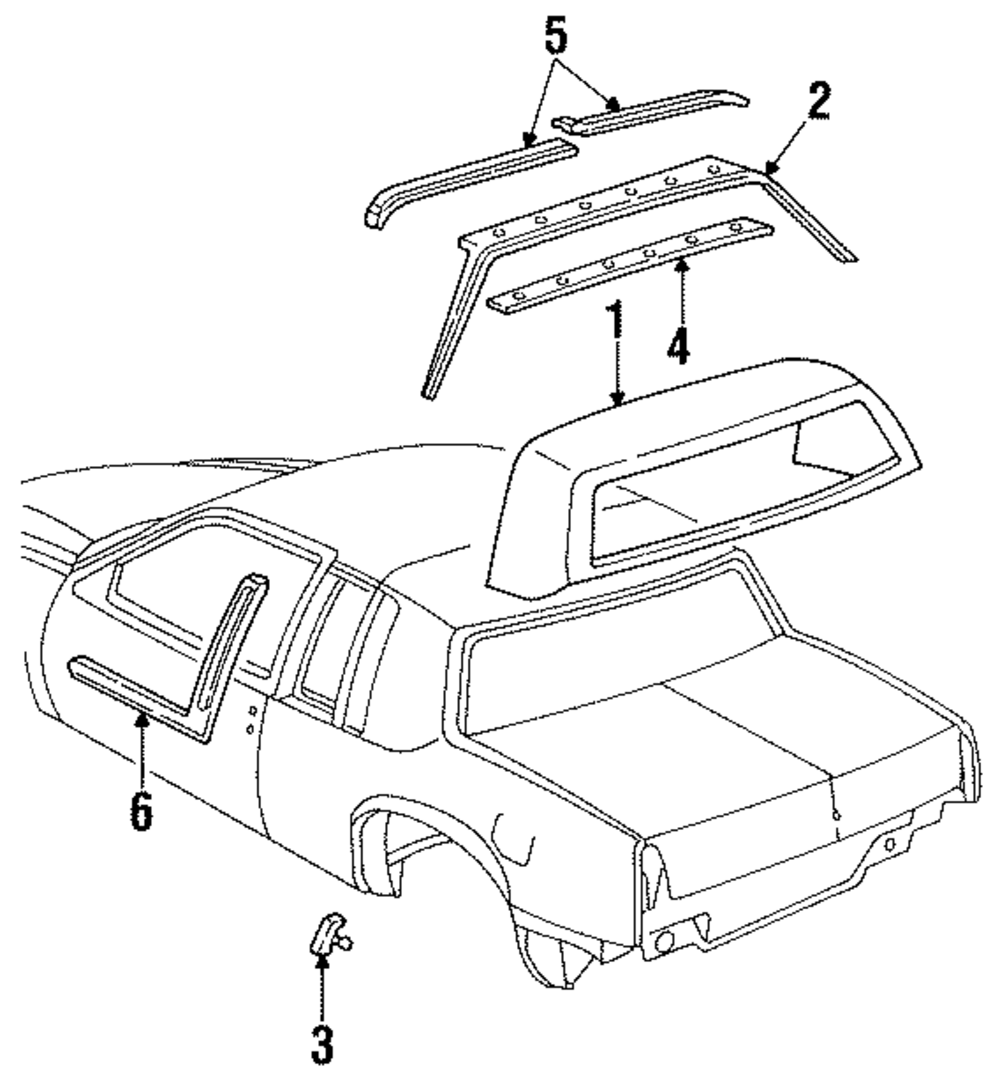 5
2
1
4
6
3