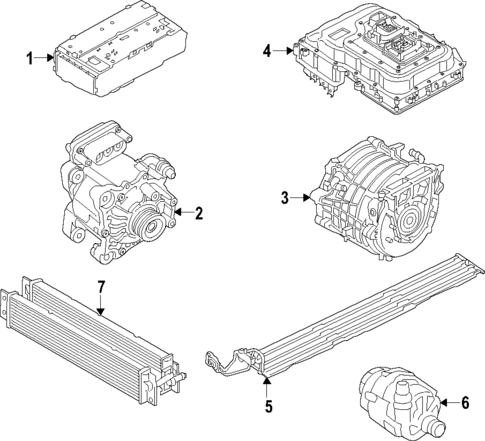 1
4
2
3
7
5
6