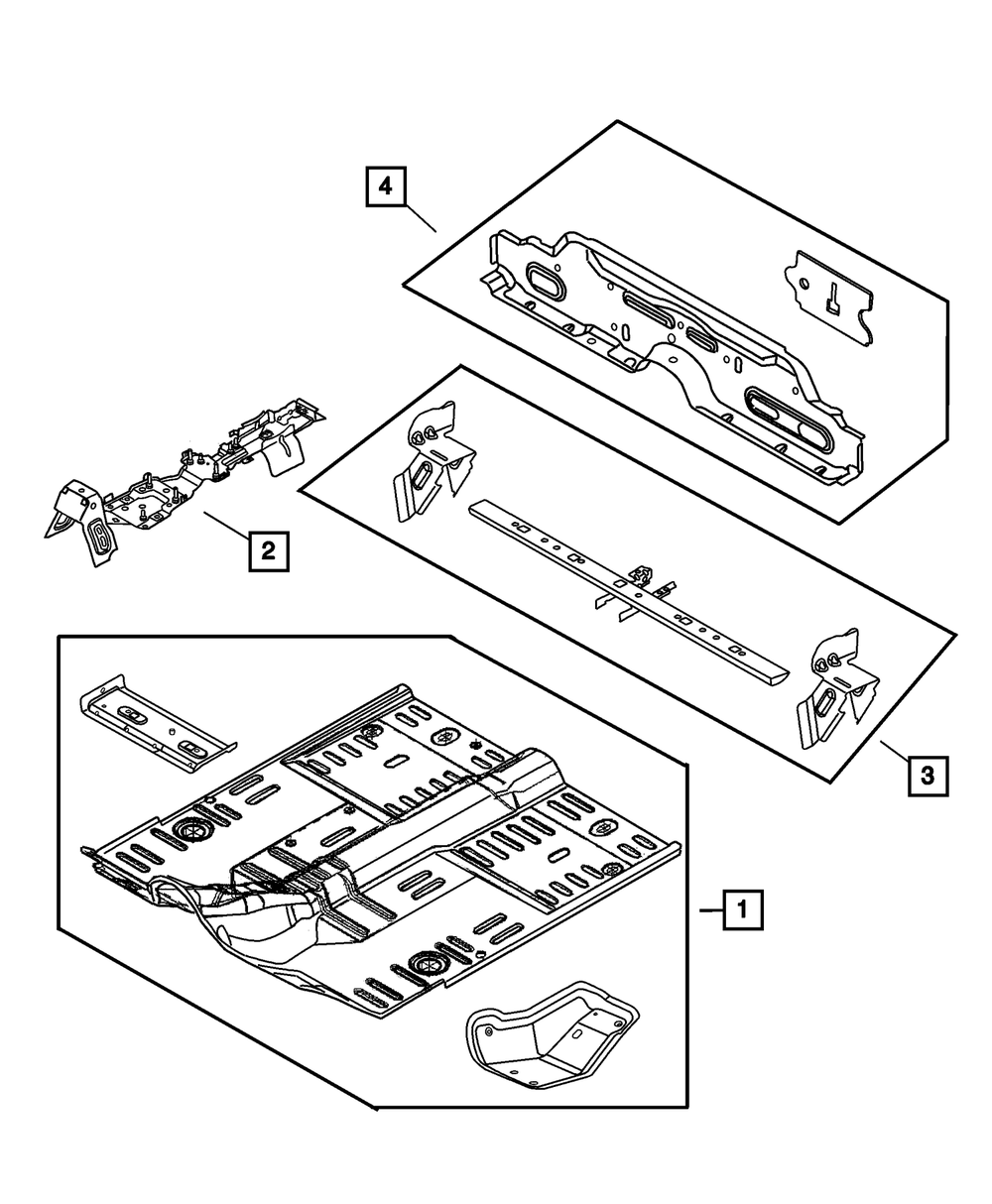 4

2

3

1