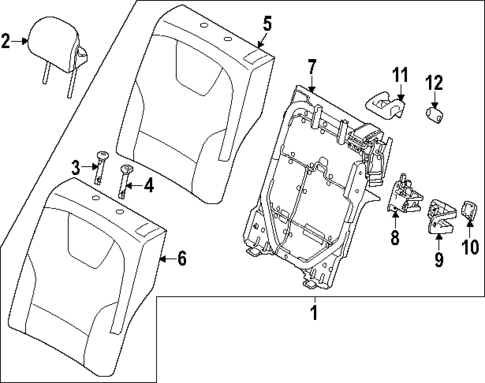 2
5
7
11
12
3
4
6
8
9
10
1