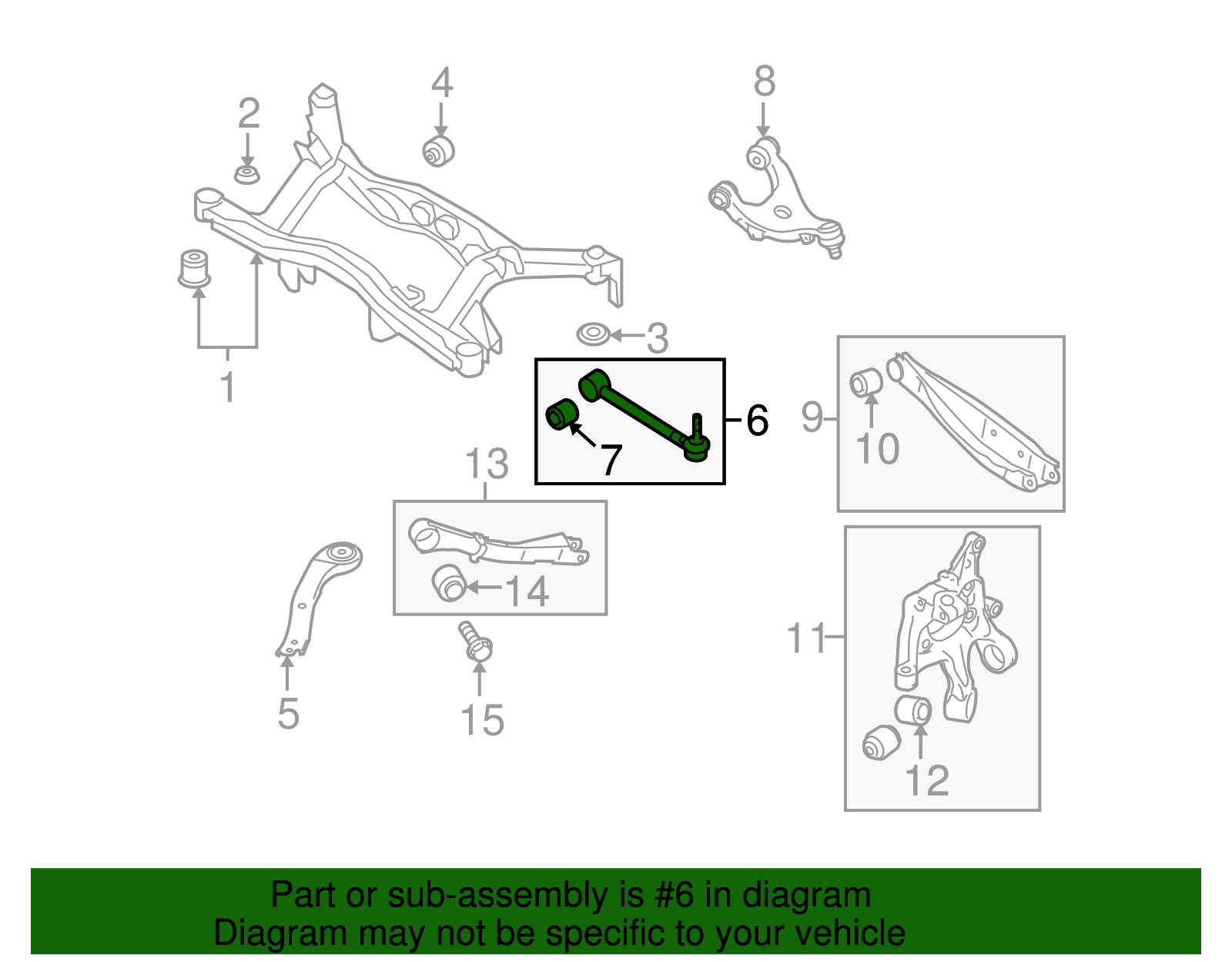 2
4
8
1
3
6
7
9
10
13
14
5
15
11
12

Part or sub-assembly is #6 in diagram
Diagram may not be specific to your vehicle