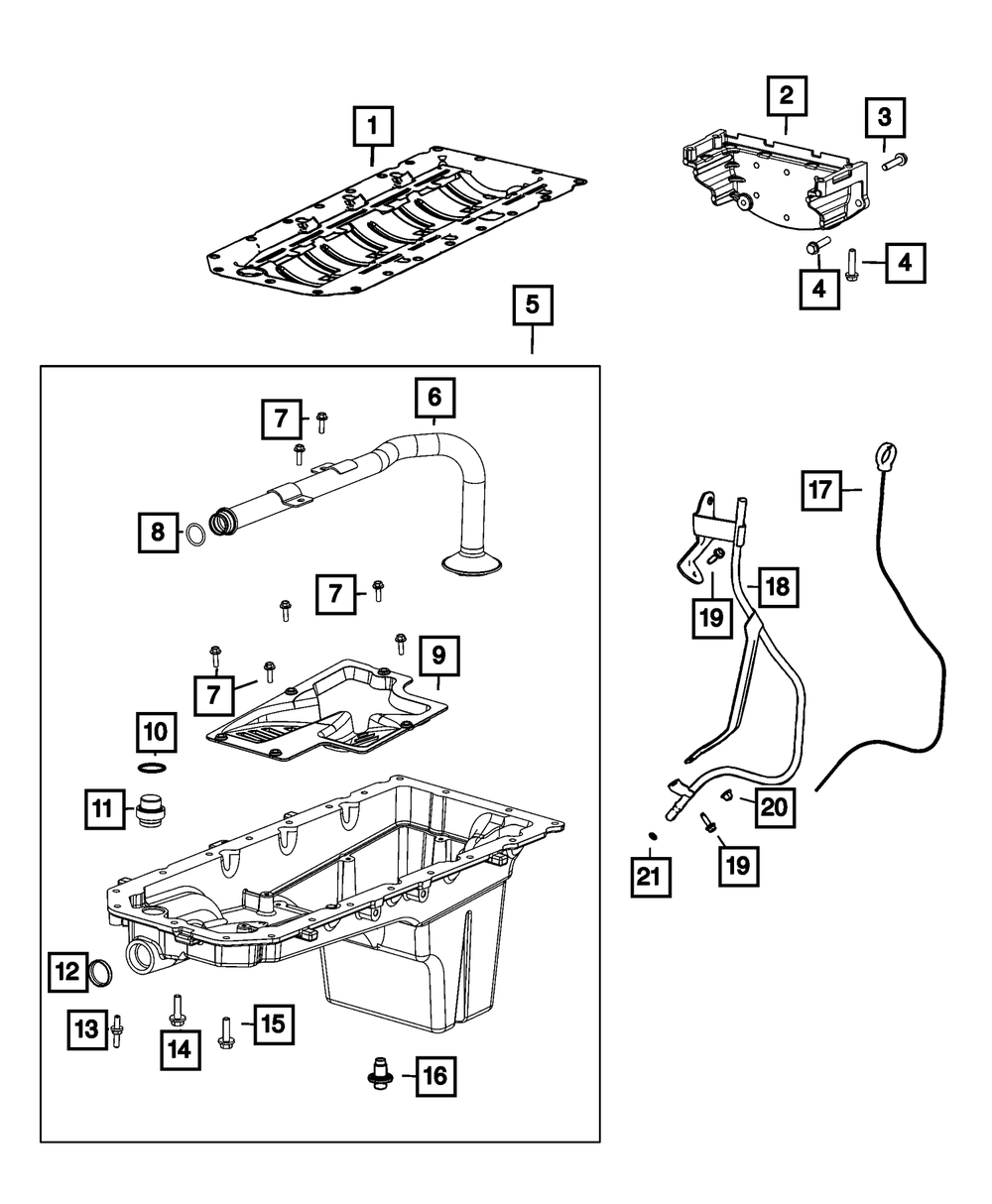 1
2
3
4
4
5
6
7
8
7
7
9
10
11
12
13
14
15
16
17
18
19
20
19
21