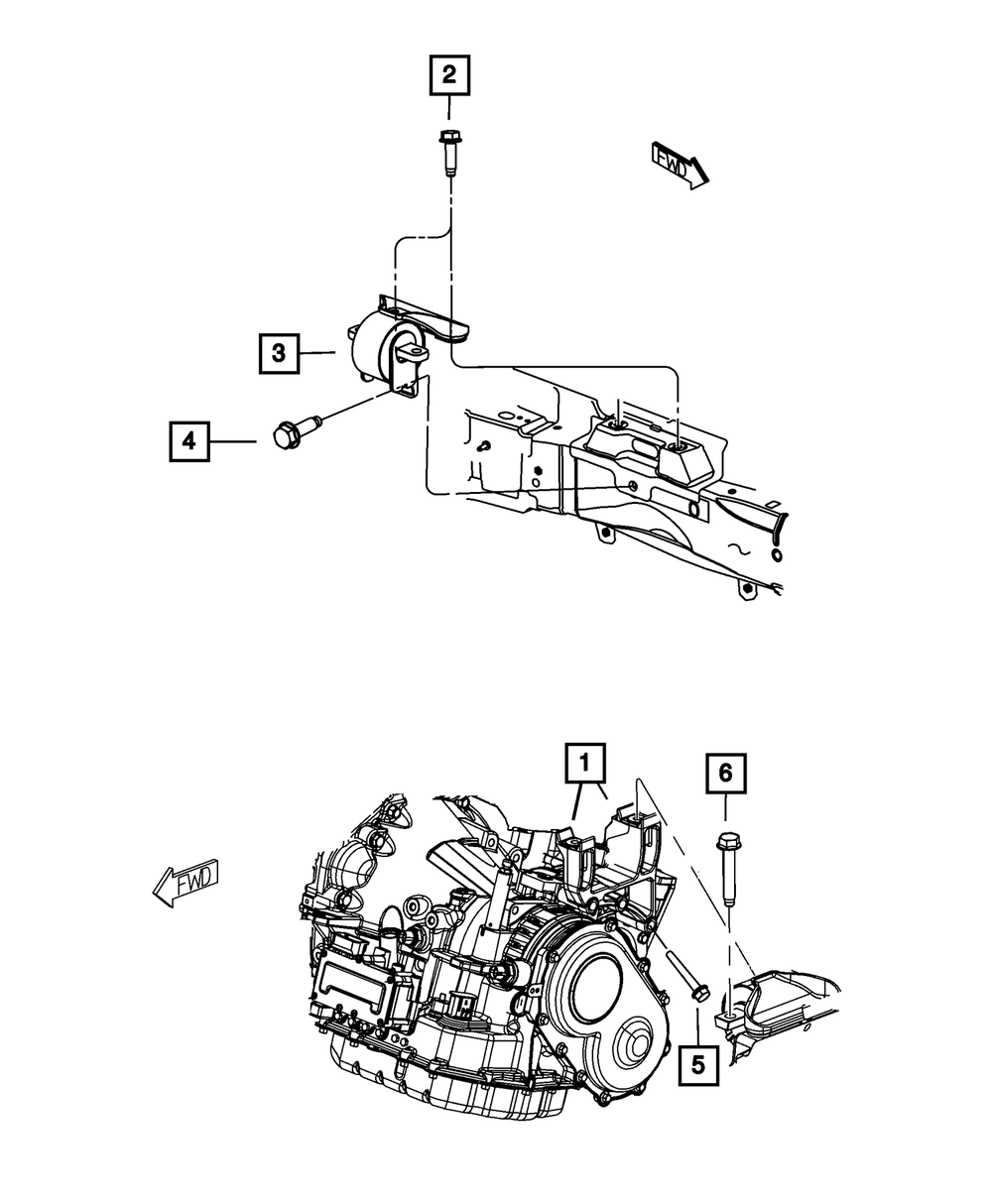 2
FWD
3
4
1
6
FWD
5