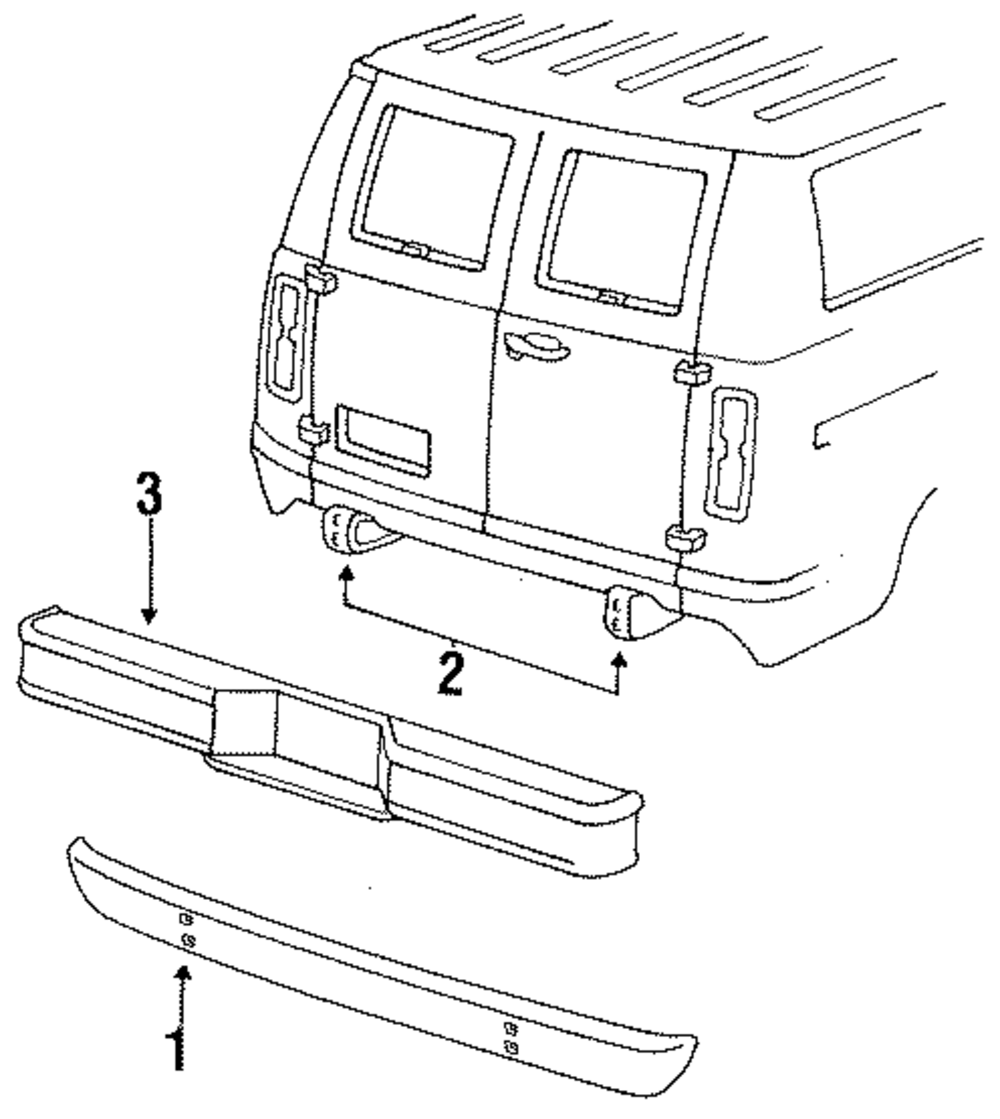 3
2
1