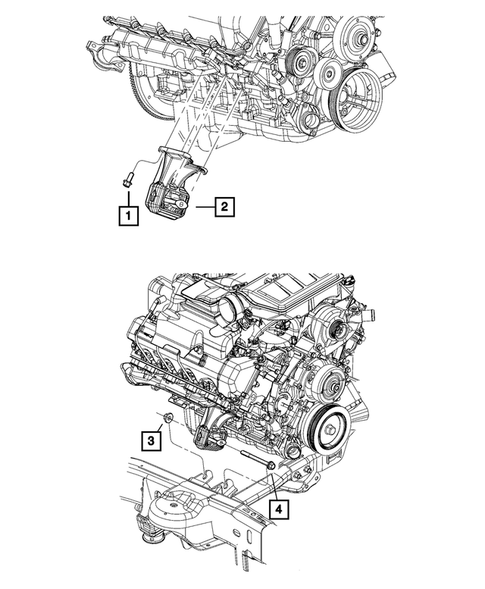 1
2
3
4