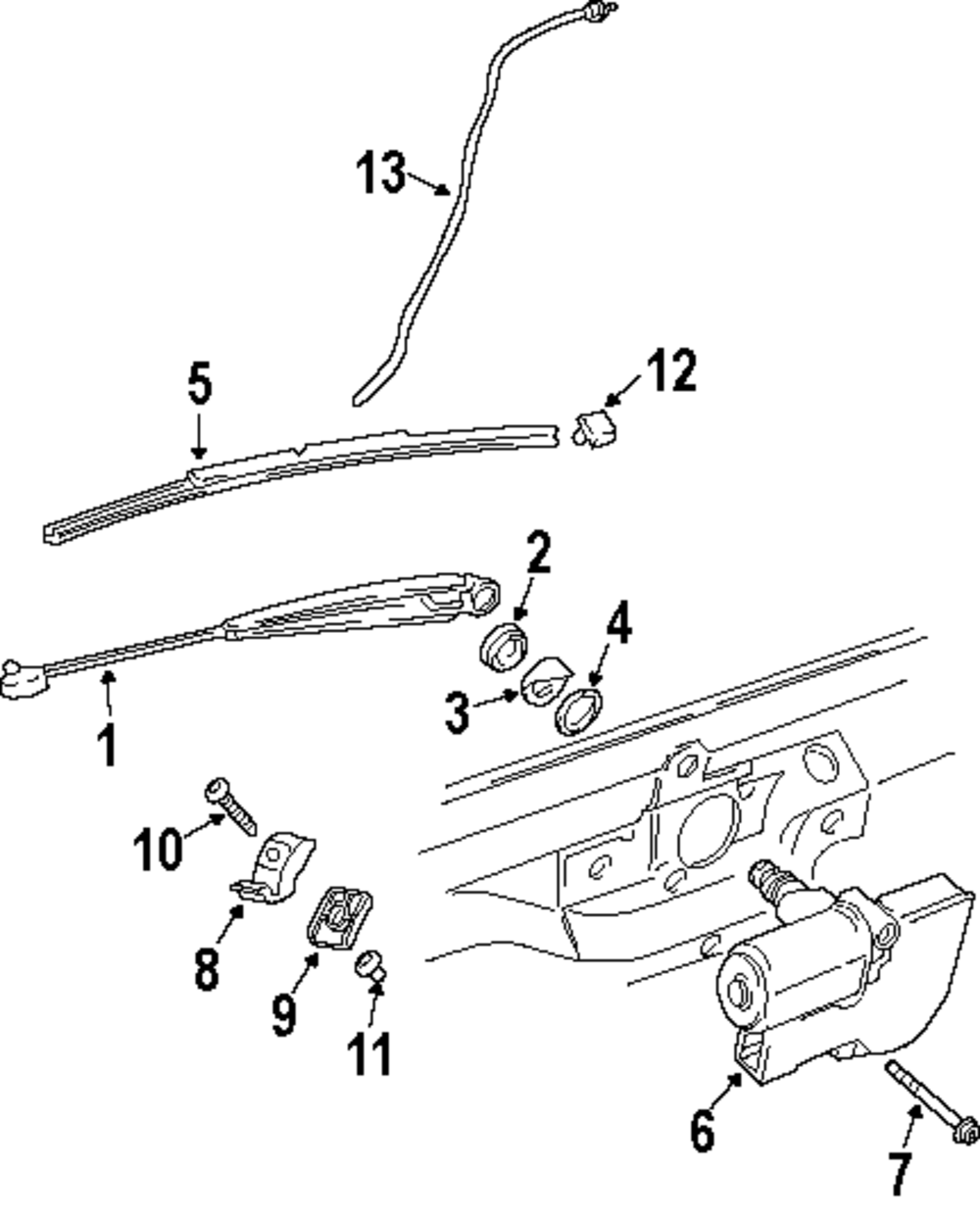 13
5
12
2
4
3
1
10
8
9
11
6
7