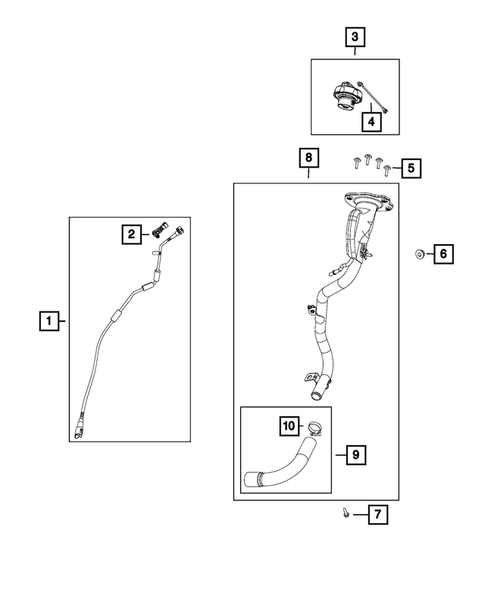 3
4
8
5
2
6
1
10
9
7