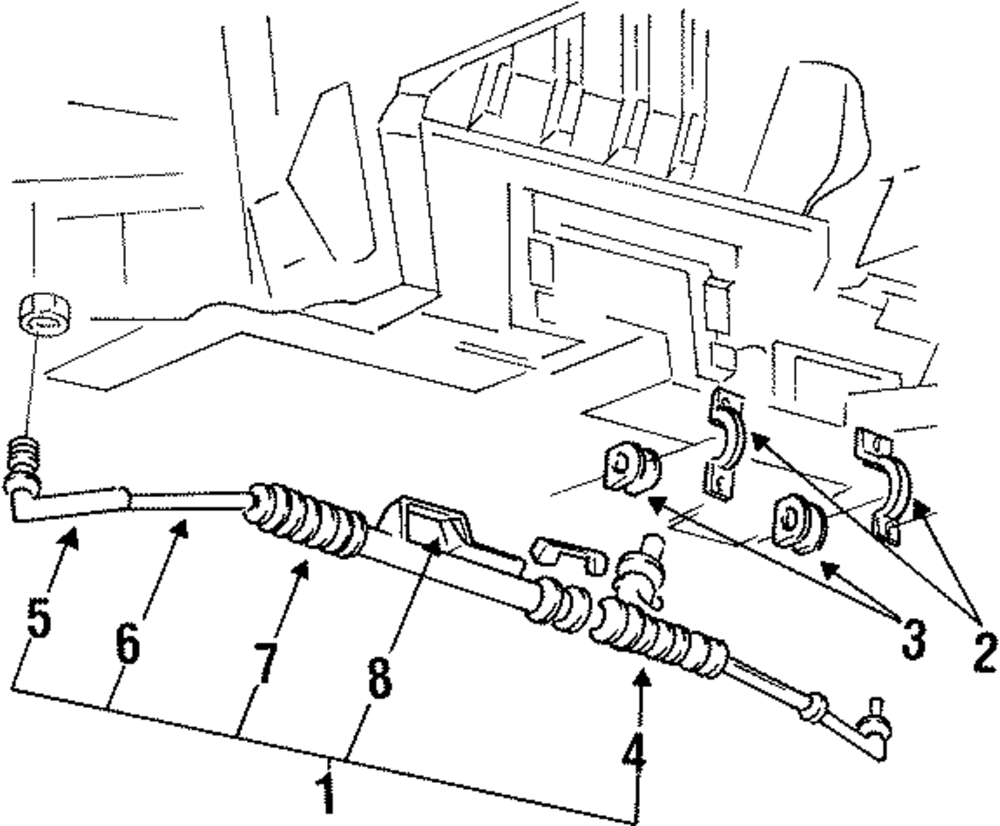 5
6
7
8
3
2
4
1