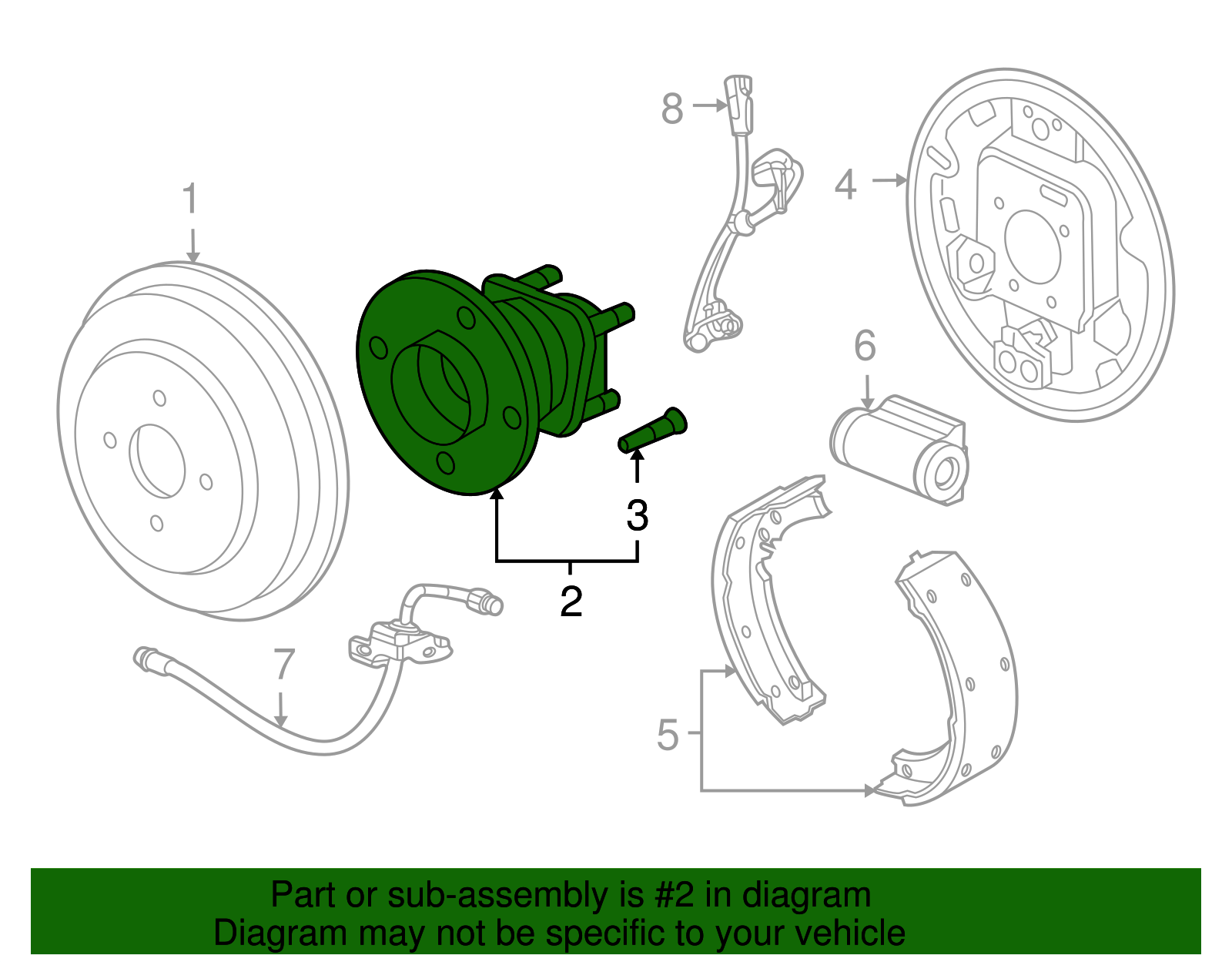 8
4
1
6
3
2
7
5

Part or sub-assembly is #2 in diagram
Diagram may not be specific to your vehicle