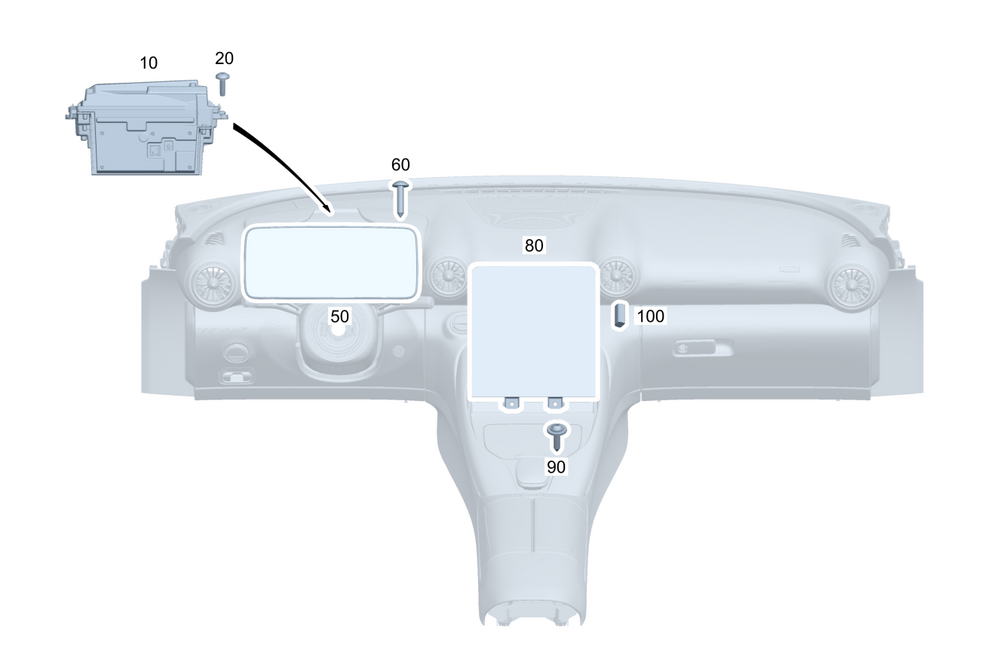 10
20
60
80
50
100
90