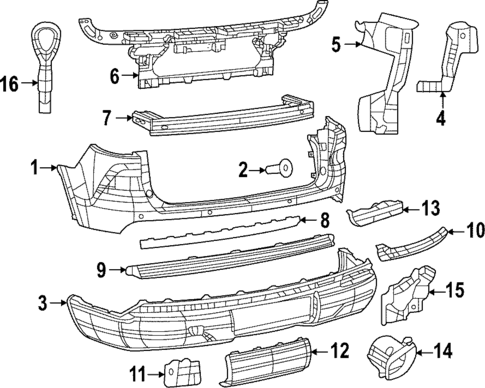 16
6
5
4
7
1
2
13
8
10
9
15
3
12
14
11