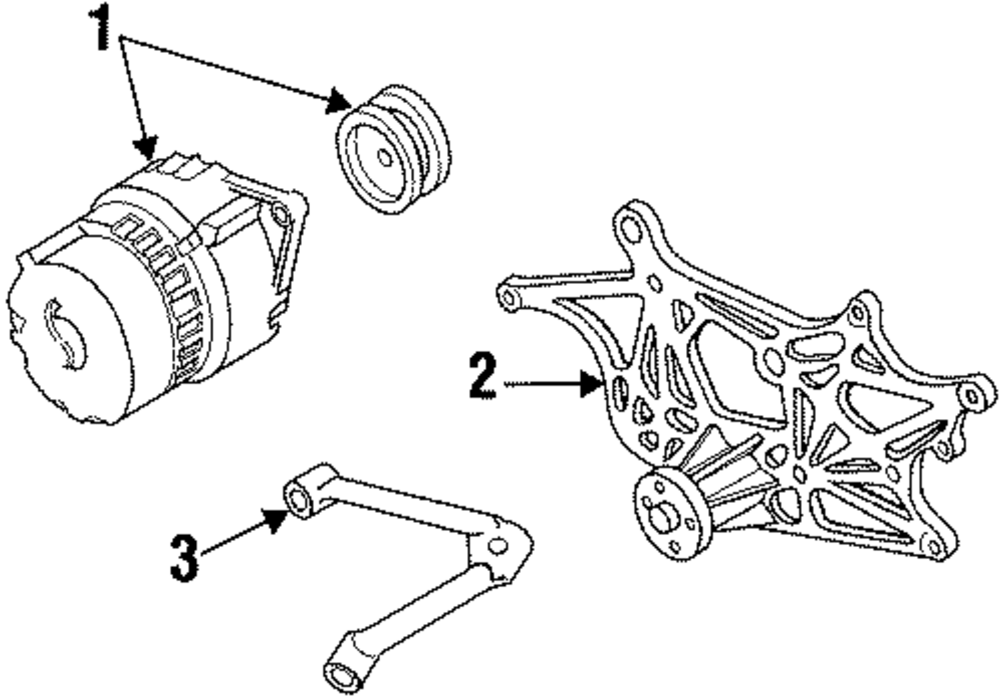 1
2
3