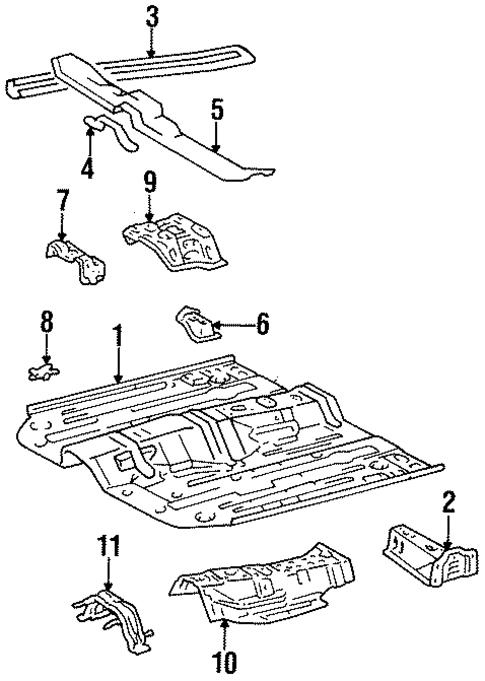 3
5
4
9
7
8
1
6
2
11
10