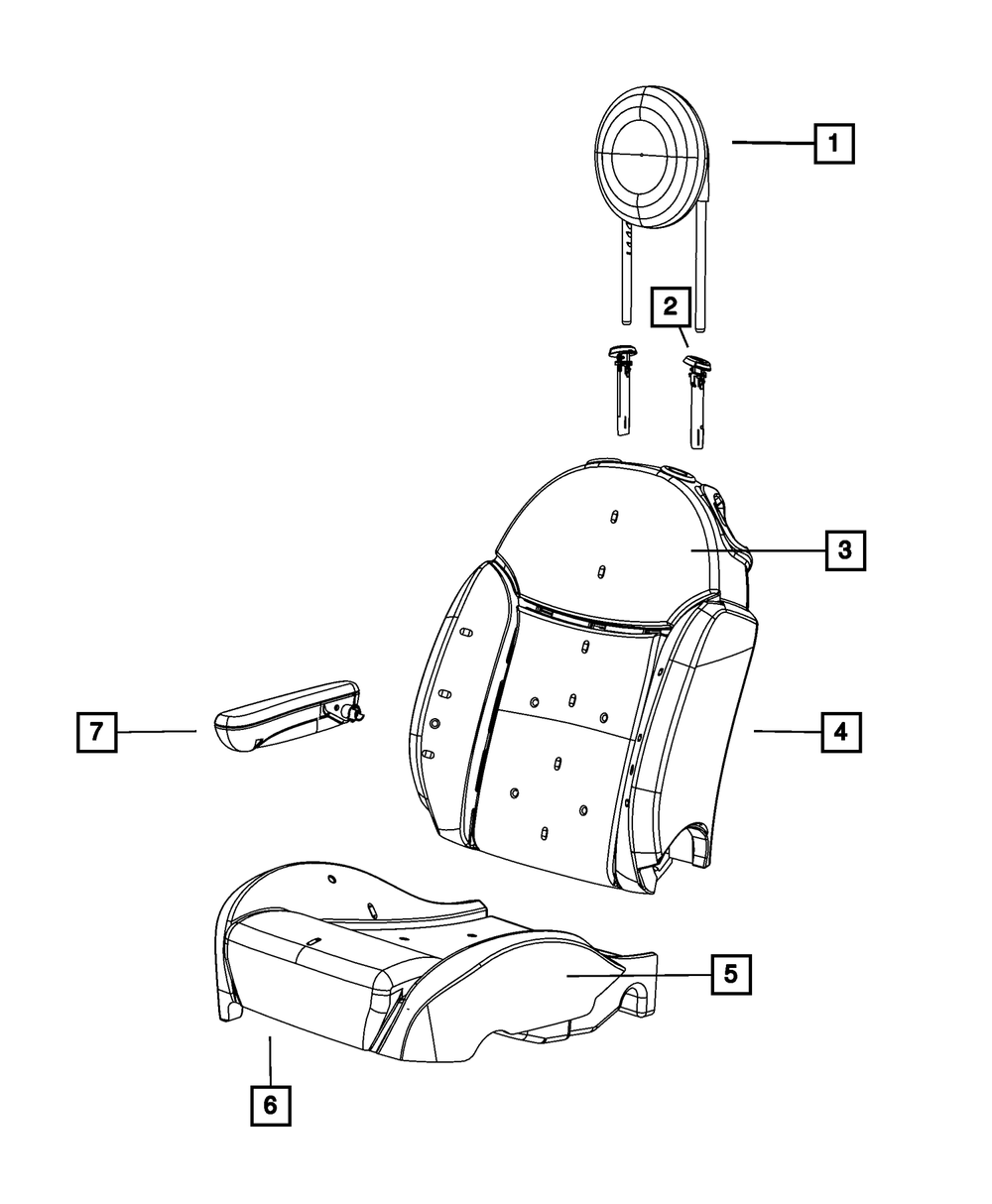 1
2
3
7
4
5
6